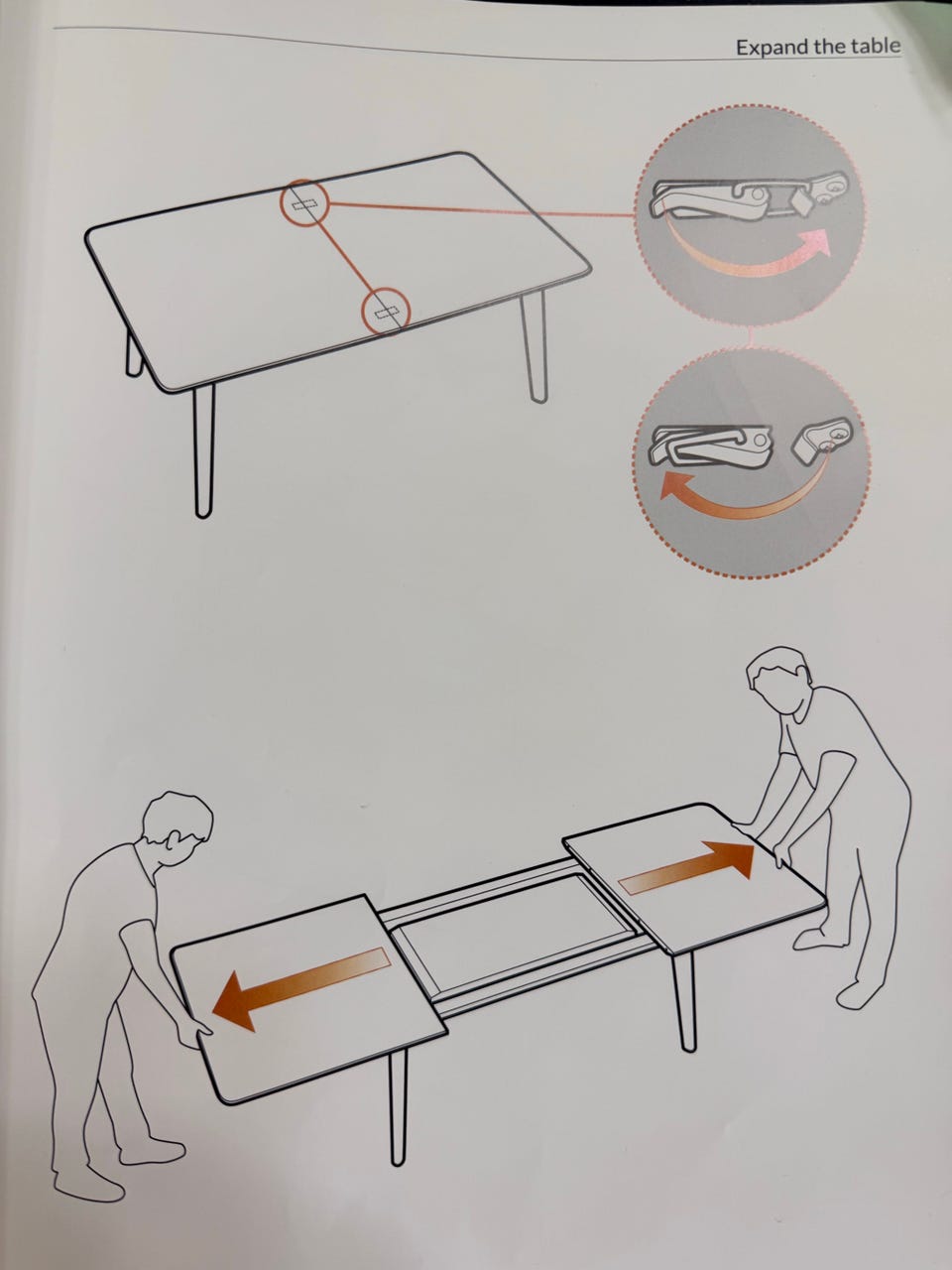 Expand the table