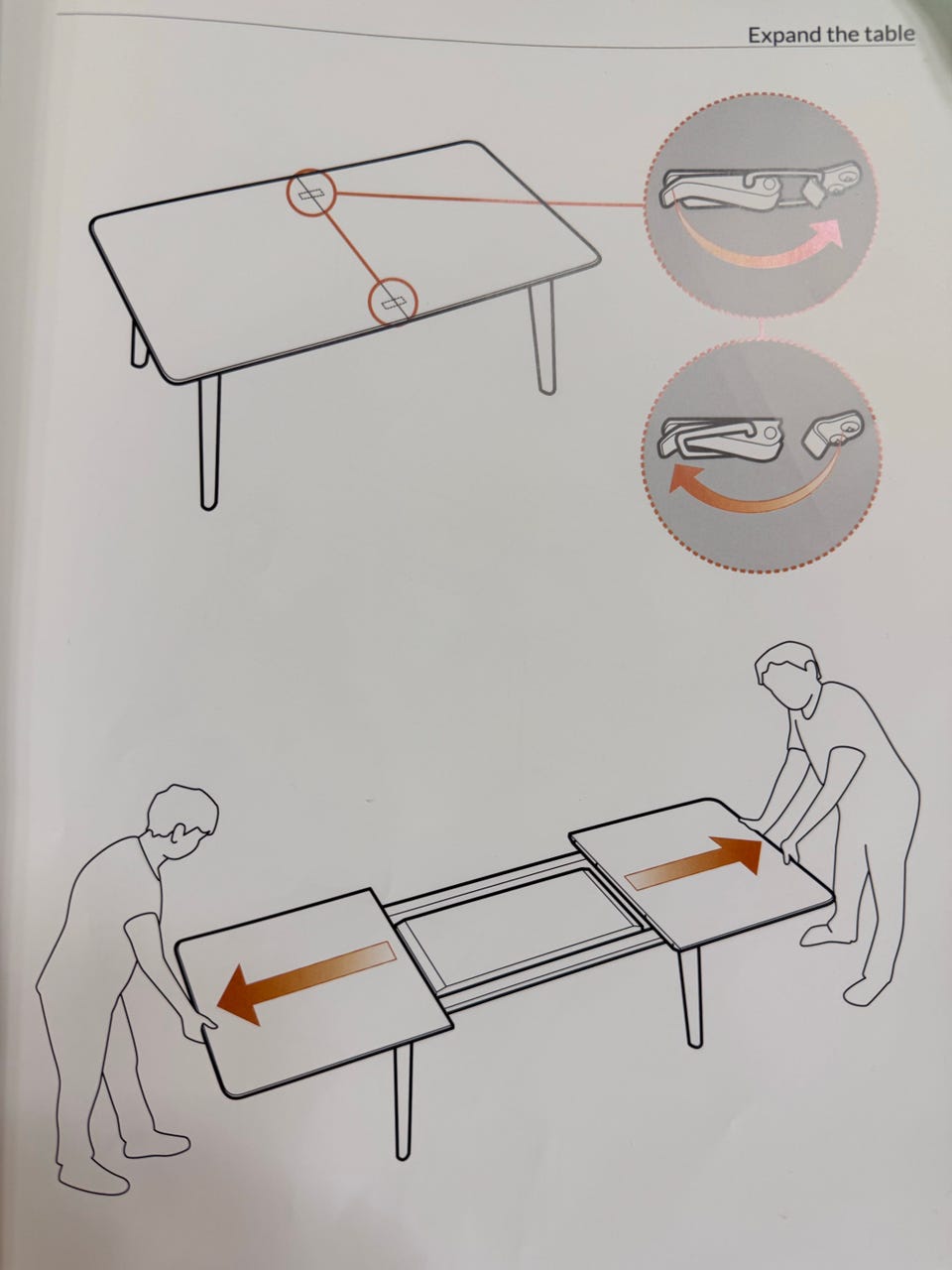 Expand the table