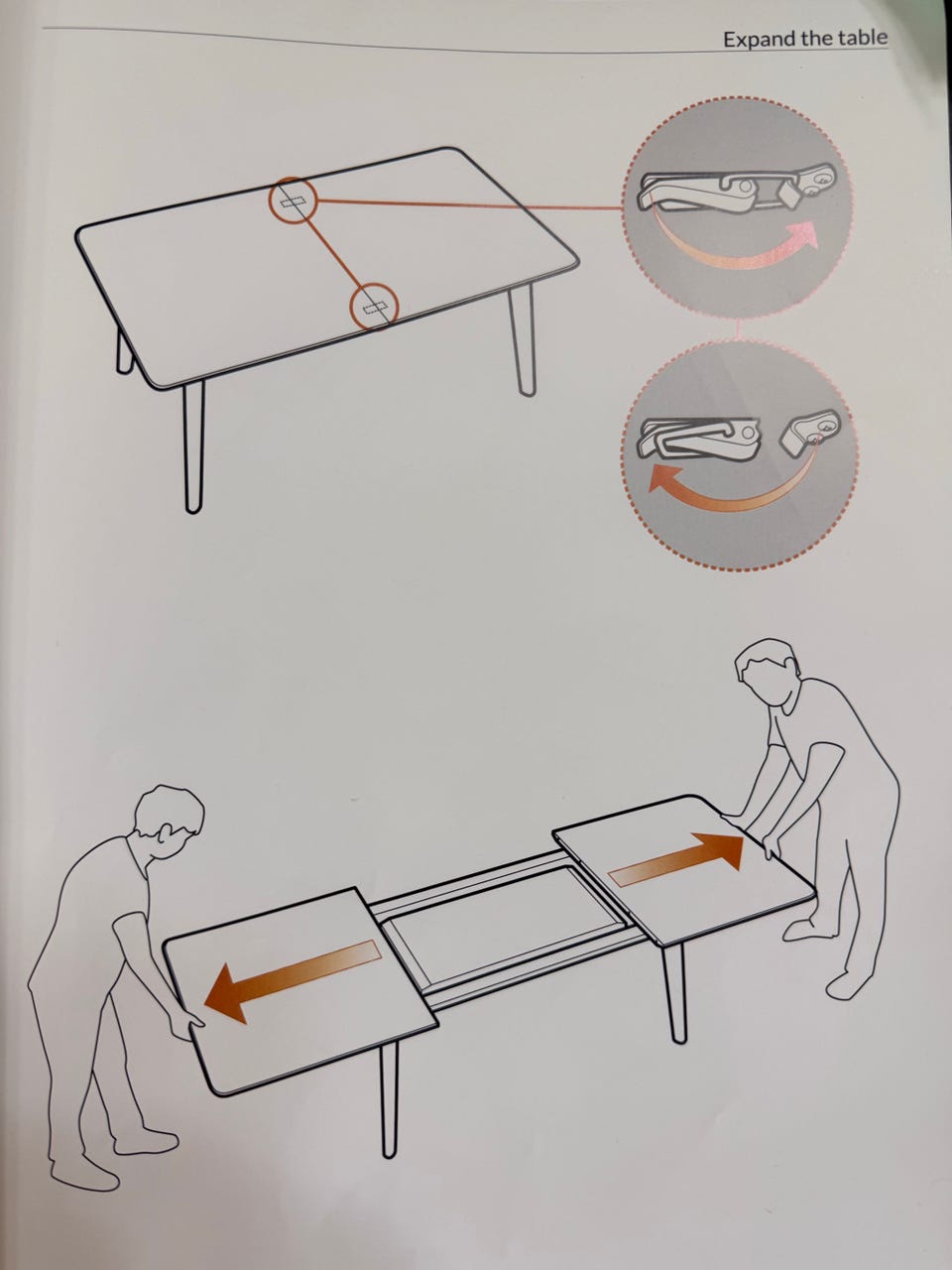 Expand the table