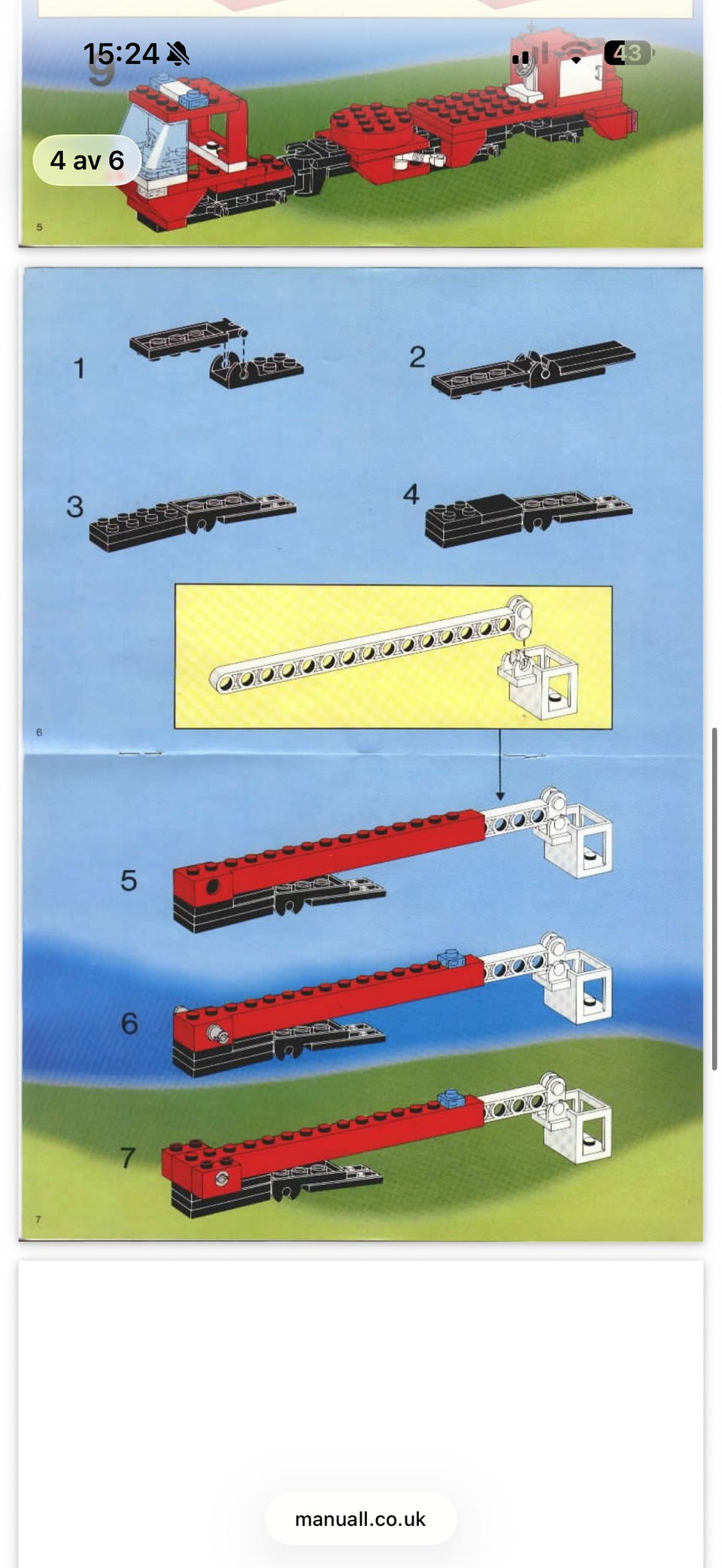 15:24

43

9

4 av 6

5

1

2

3

4

6

5

6

7

7

manuall.co.uk