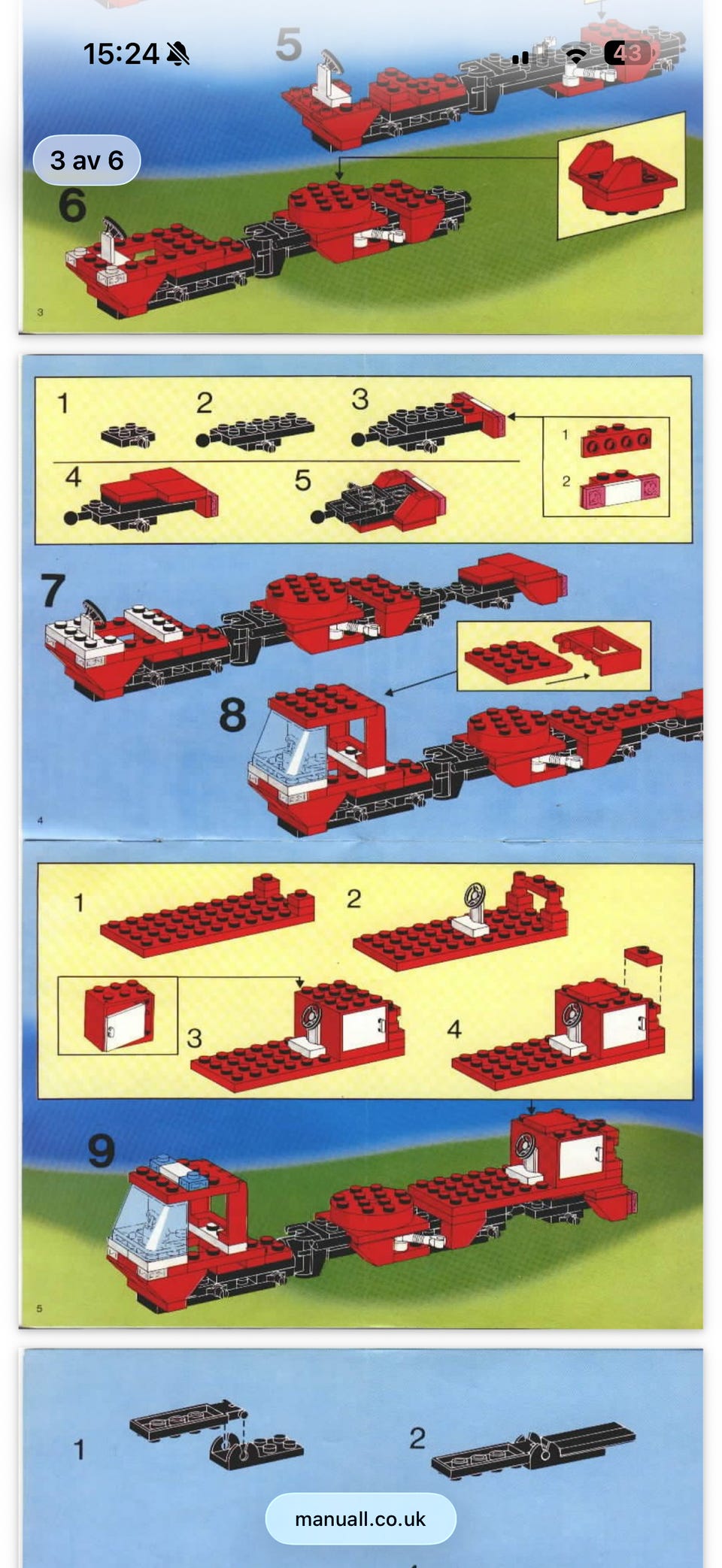 15:24
43
5
3 av 6
6
3

1
2
3
1
2
4
5
7
8
4

1
2
3
4
9
5

1
2
manuall.co.uk