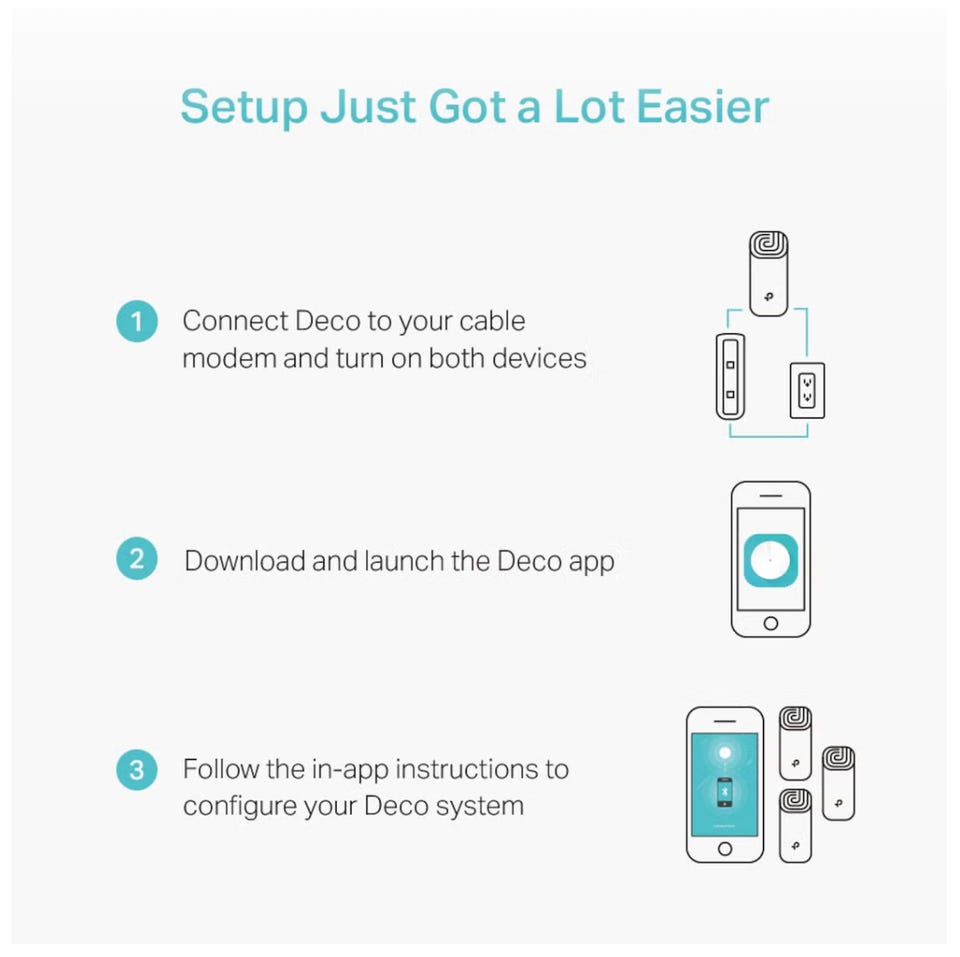 Setup Just Got a Lot Easier

1 Connect Deco to your cable modem and turn on both devices

2 Download and launch the Deco app

3 Follow the in-app instructions to configure your Deco system