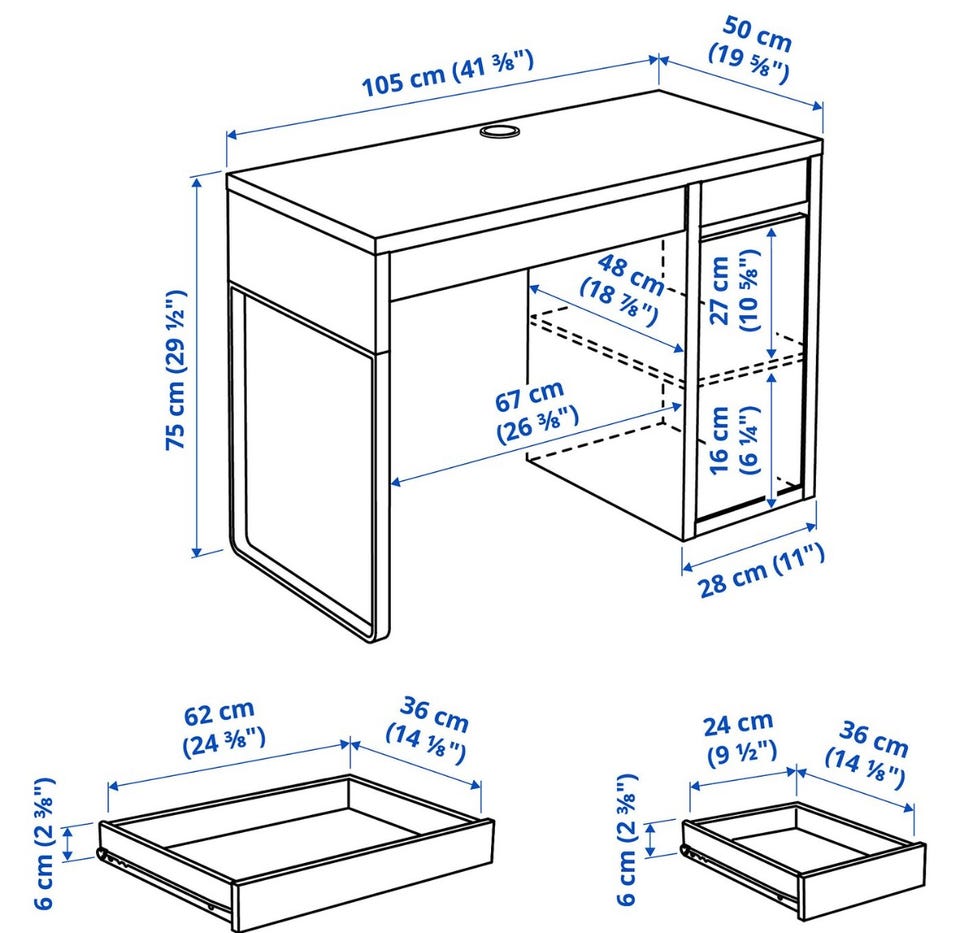 105 cm (41 ⅜")
50 cm (19 ⅝")
75 cm (29 ½")
48 cm (18 ⅞")
27 cm (10 ⅝")
67 cm (26 ⅜")
16 cm (6 ¼")
28 cm (11")
62 cm (24 ⅜")
36 cm (14 ⅛")
6 cm (2 ⅜")
24 cm (9 ½")
36 cm (14 ⅛")
6 cm (2 ⅜")