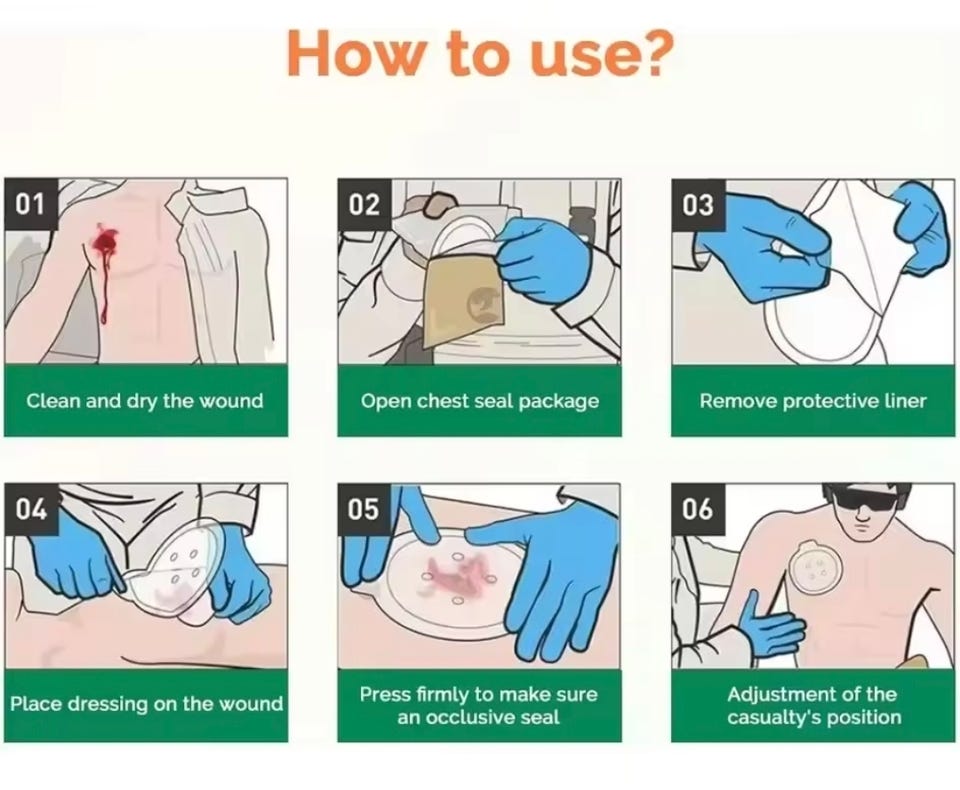 How to use?

01
Clean and dry the wound

02
Open chest seal package

03
Remove protective liner

04
Place dressing on the wound

05
Press firmly to make sure an occlusive seal

06
Adjustment of the casualty's position