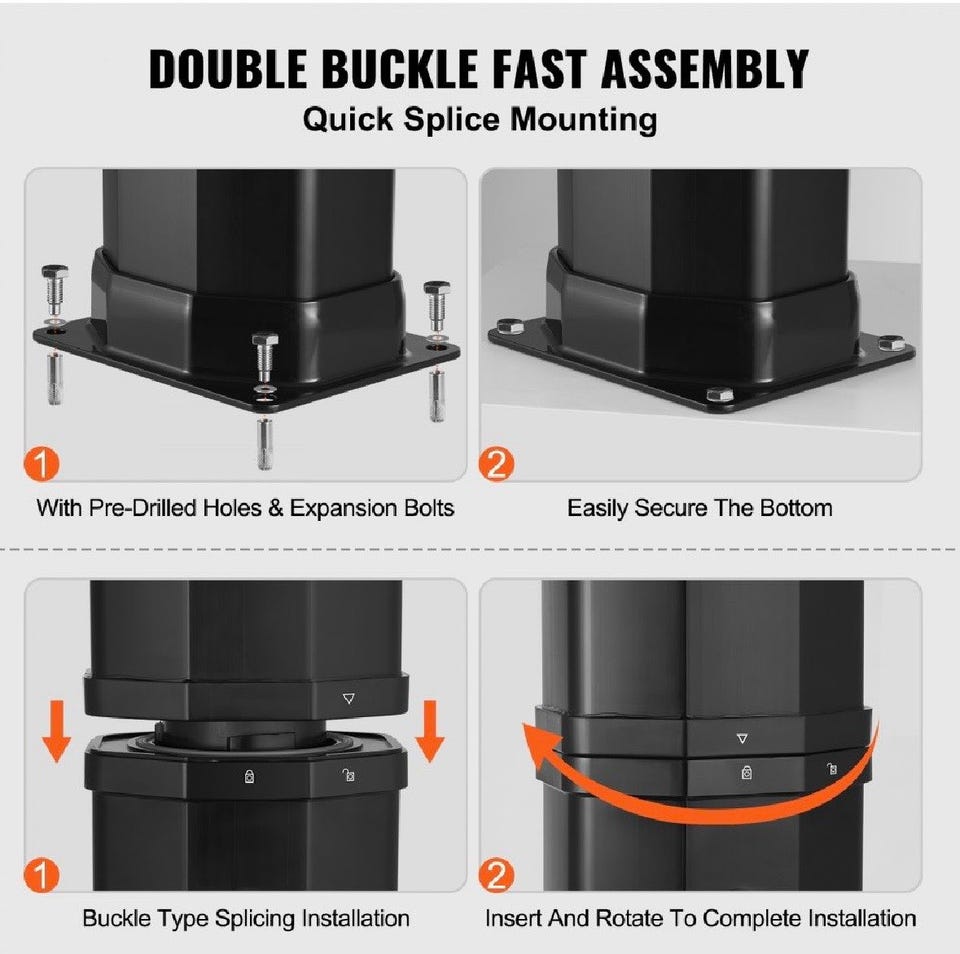 DOUBLE BUCKLE FAST ASSEMBLY
Quick Splice Mounting

1
With Pre-Drilled Holes & Expansion Bolts

2
Easily Secure The Bottom

1
Buckle Type Splicing Installation

2
Insert And Rotate To Complete Installation