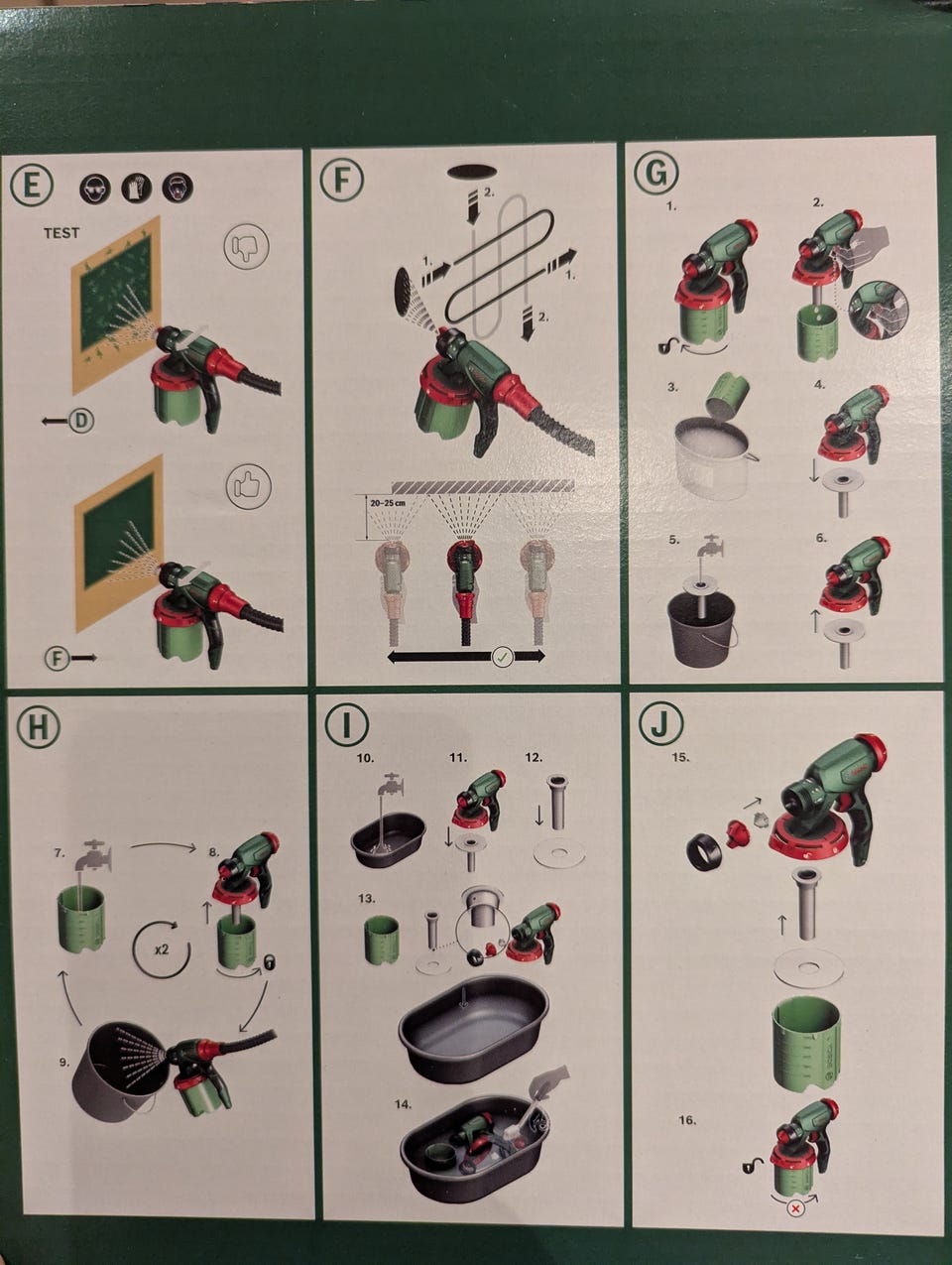 E
TEST
D
F

F
2.
1.
1.
2.
20–25 cm

G
1.
2.
3.
4.
5.
6.

H
7.
8.
x2
9.

I
10.
11.
12.
13.
14.

J
15.
16.