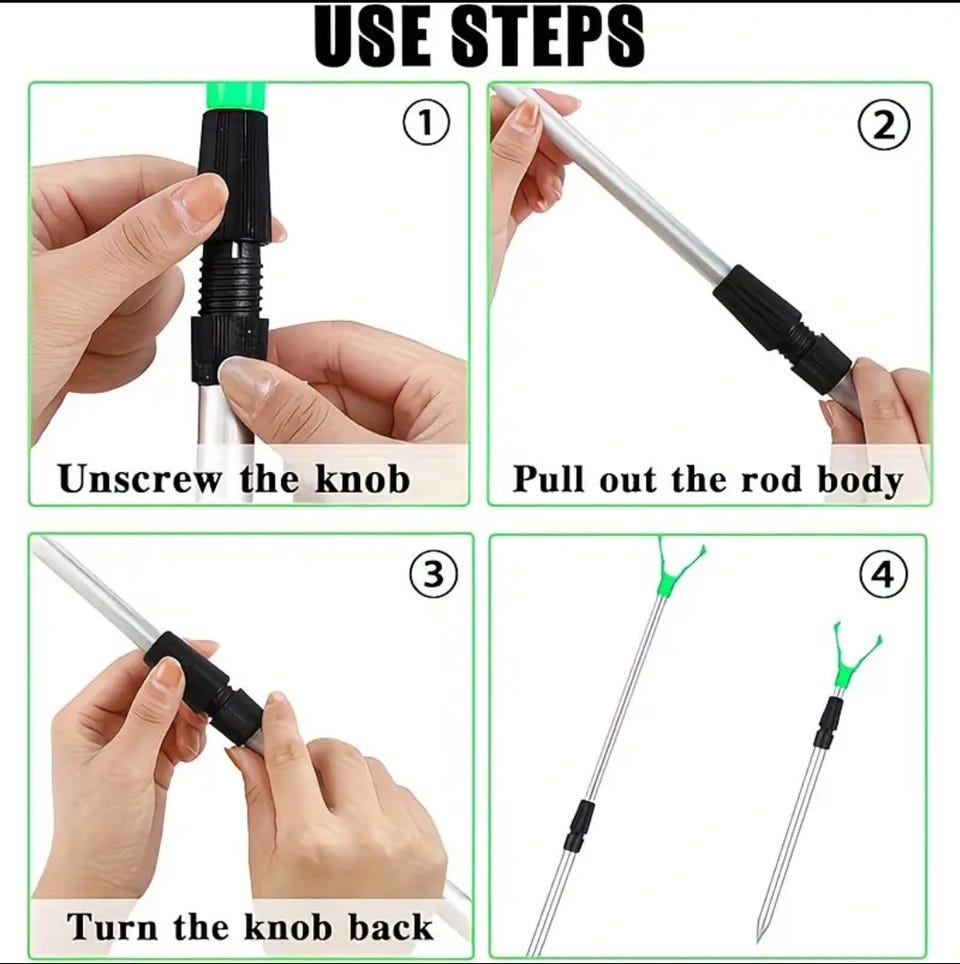 USE STEPS

①

Unscrew the knob

②

Pull out the rod body

③

Turn the knob back

④