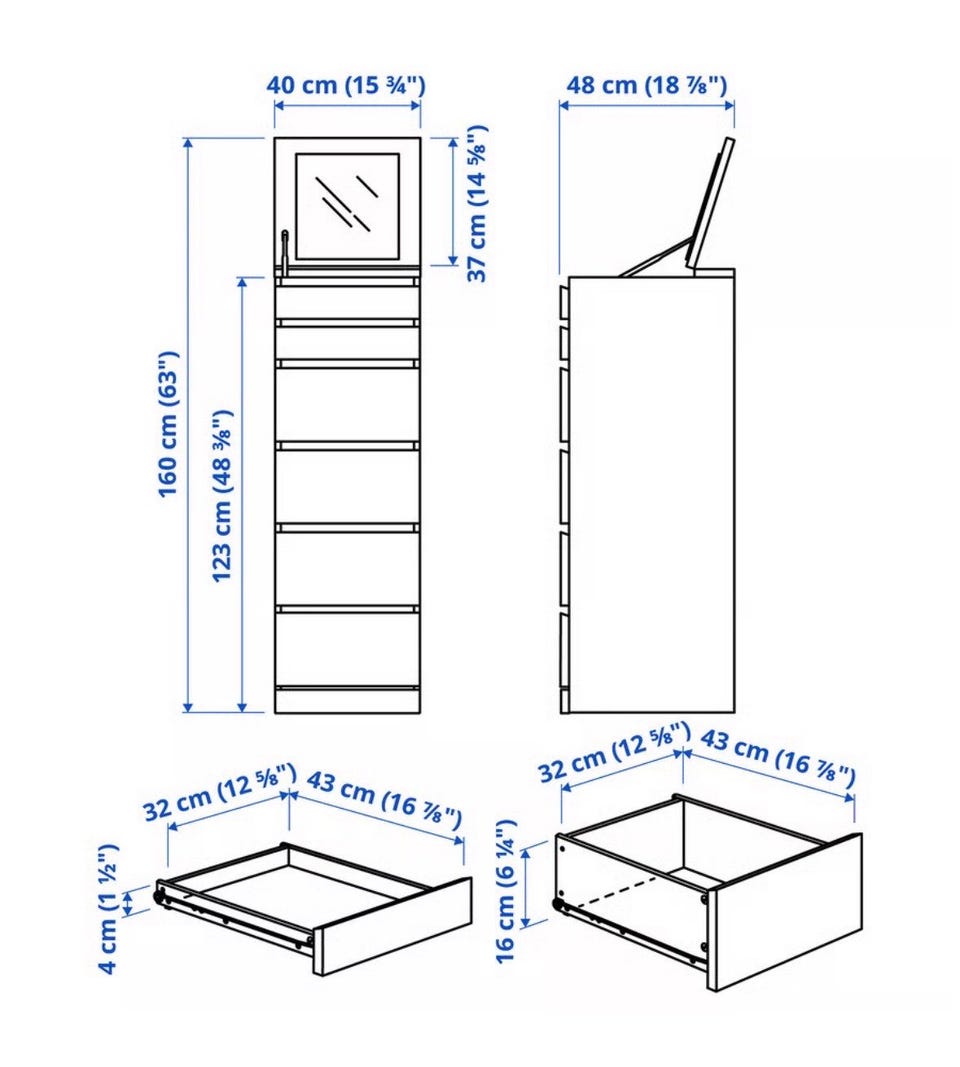 40 cm (15 ¾")

48 cm (18 ⅞")

37 cm (14 ⅝")

160 cm (63")

123 cm (48 ⅜")

32 cm (12 ⅝")

43 cm (16 ⅞")

4 cm (1 ½")

32 cm (12 ⅝")

43 cm (16 ⅞")

16 cm (6 ¼")