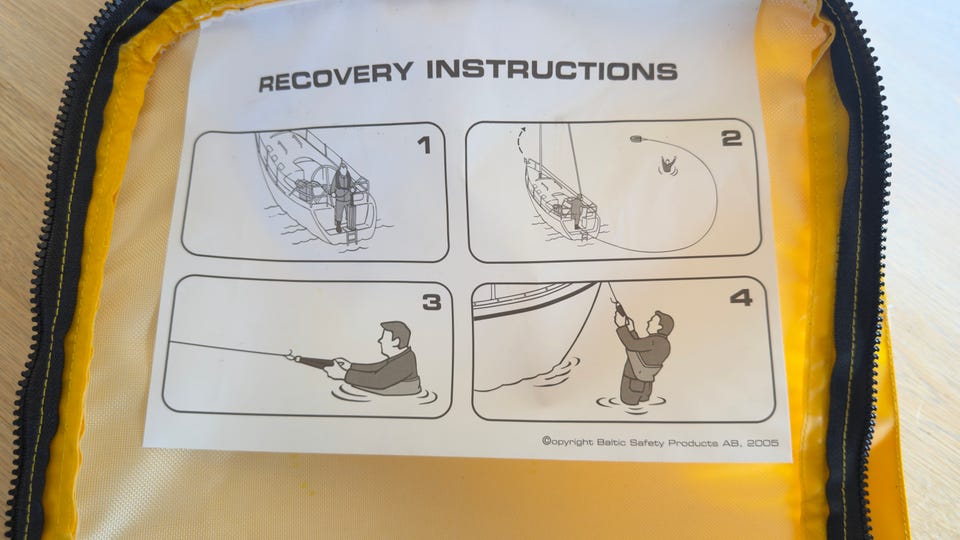 RECOVERY INSTRUCTIONS

1

2

3

4

©opyright Baltic Safety Products AB, 2005