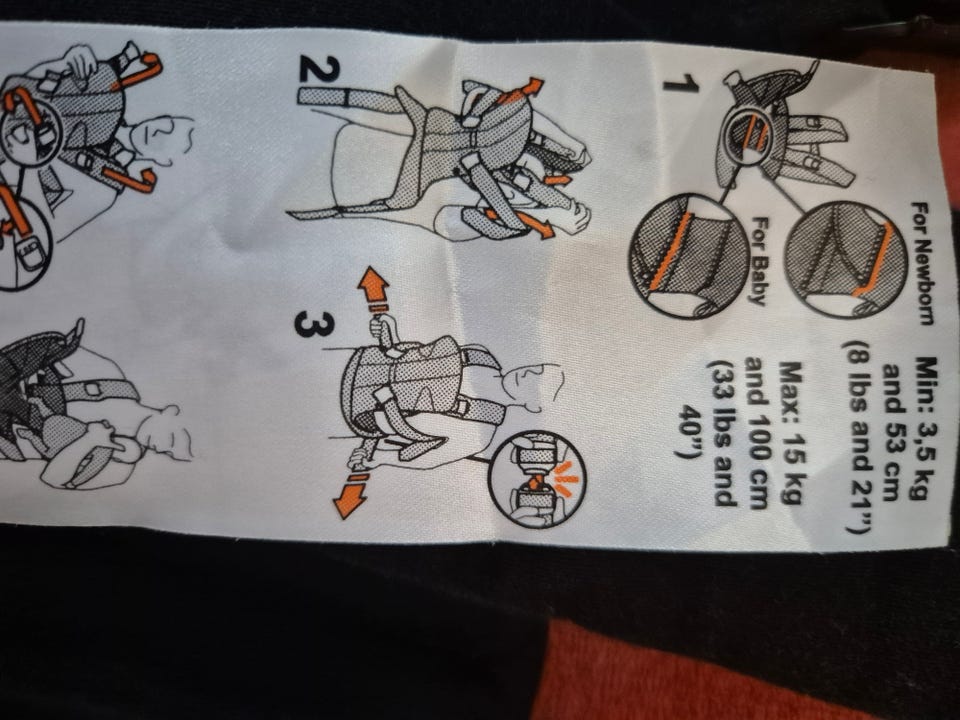 Min: 3,5 kg and 53 cm (8 lbs and 21")

Max: 15 kg and 100 cm (33 lbs and 40")

For Newborn

For Baby

1

2

3