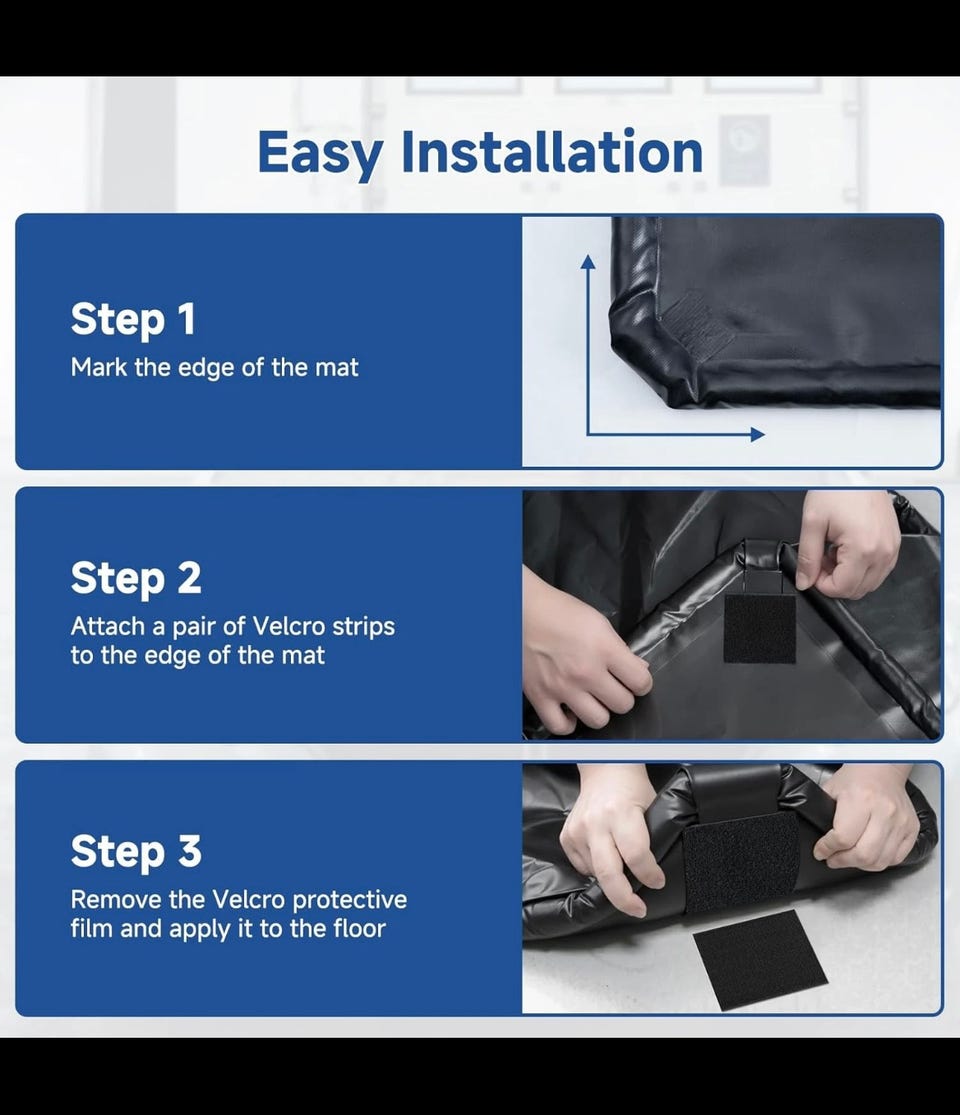 Easy Installation

Step 1
Mark the edge of the mat

Step 2
Attach a pair of Velcro strips to the edge of the mat

Step 3
Remove the Velcro protective film and apply it to the floor