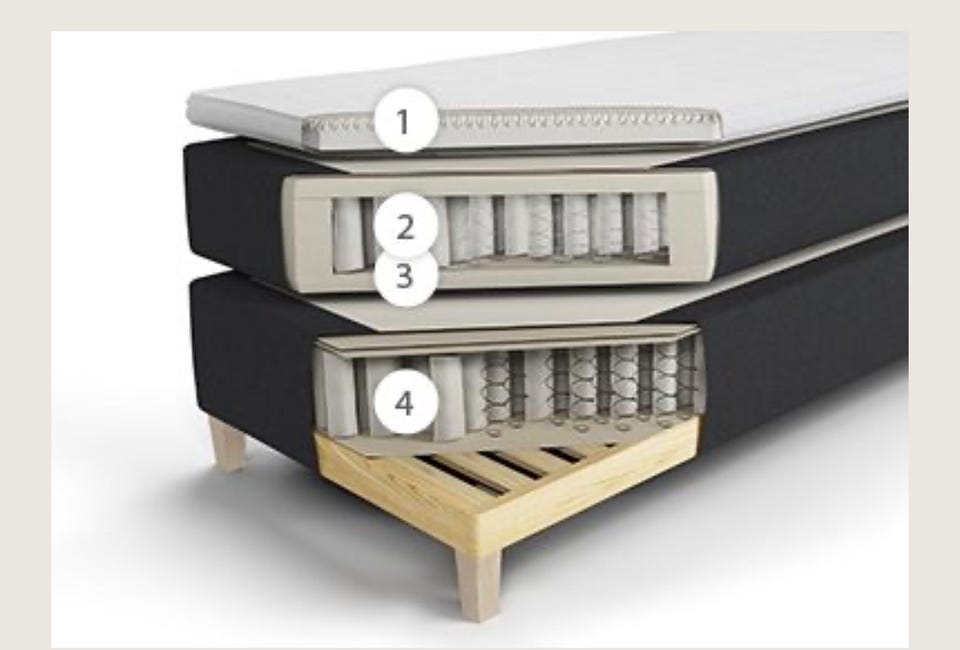 1
2
3
4