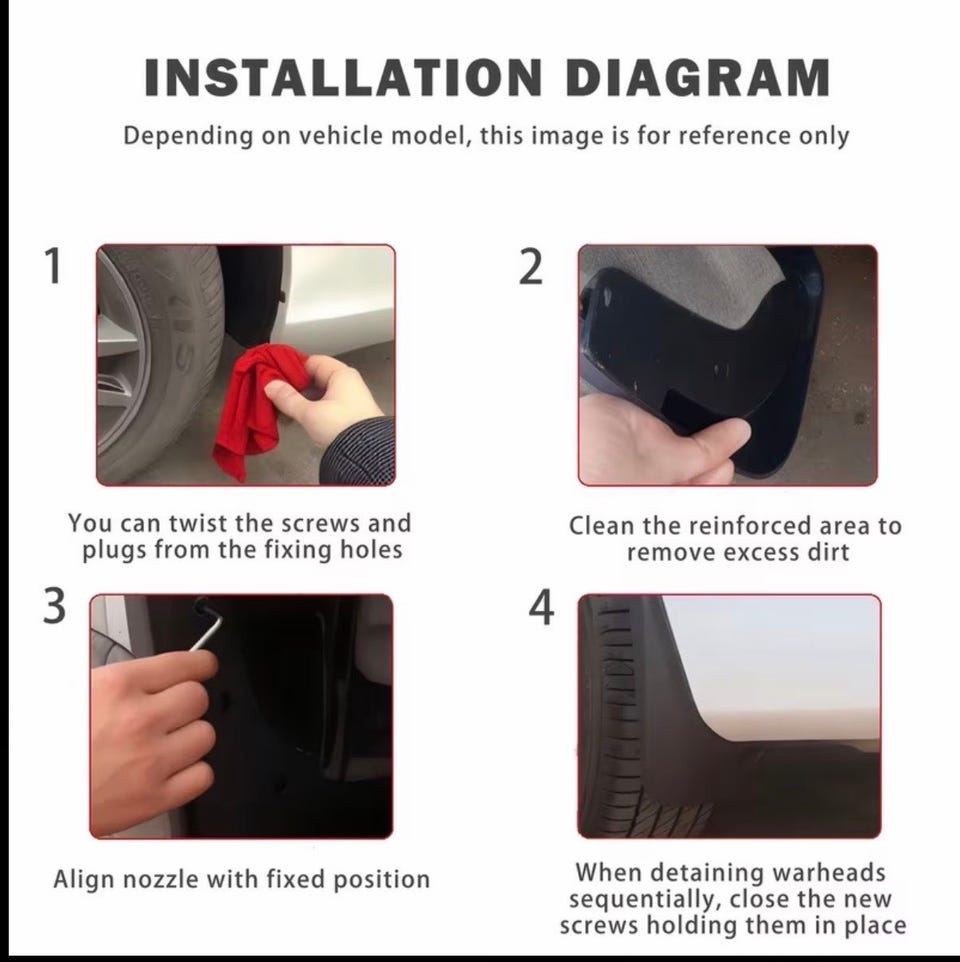 INSTALLATION DIAGRAM

Depending on vehicle model, this image is for reference only

1

You can twist the screws and plugs from the fixing holes

2

Clean the reinforced area to remove excess dirt

3

Align nozzle with fixed position

4

When detaining warheads sequentially, close the new screws holding them in place