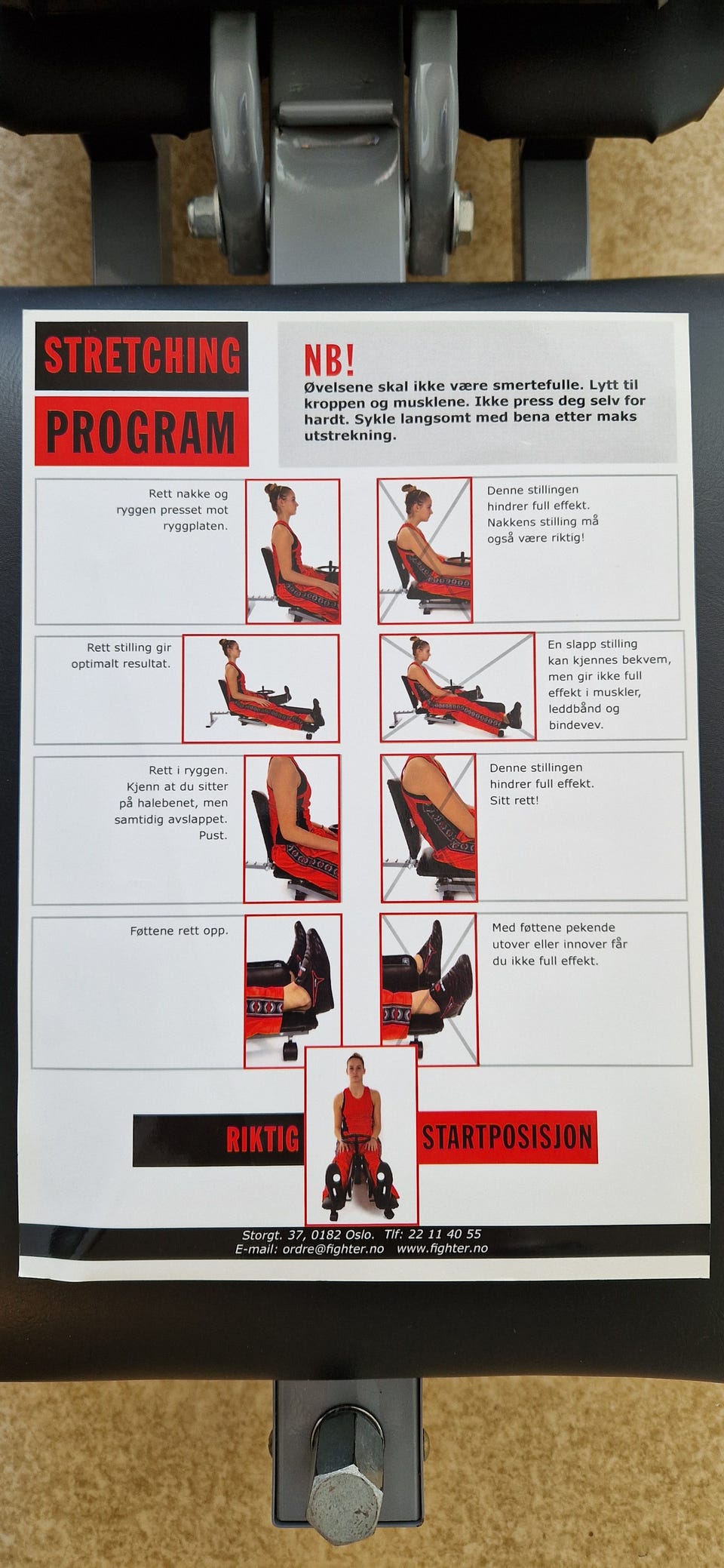 STRETCHING
PROGRAM

NB!
Øvelsene skal ikke være smertefulle. Lytt til kroppen og musklene. Ikke press deg selv for hardt. Sykle langsomt med bena etter maks utstrekning.

Rett nakke og ryggen presset mot ryggplaten.

Denne stillingen hindrer full effekt. Nakkens stilling må også være riktig!

Rett stilling gir optimalt resultat.

En slapp stilling kan kjennes bekvem, men gir ikke full effekt i muskler, leddbånd og bindevev.

Rett i ryggen. Kjenn at du sitter på halebenet, men samtidig avslappet. Pust.

Denne stillingen hindrer full effekt. Sitt rett!

Føttene rett opp.

Med føttene pekende utover eller innover får du ikke full effekt.

RIKTIG STARTPOSISJON

Storgt. 37, 0182 Oslo. Tlf: 22 11 40 55
E-mail: ordre@fighter.no www.fighter.no