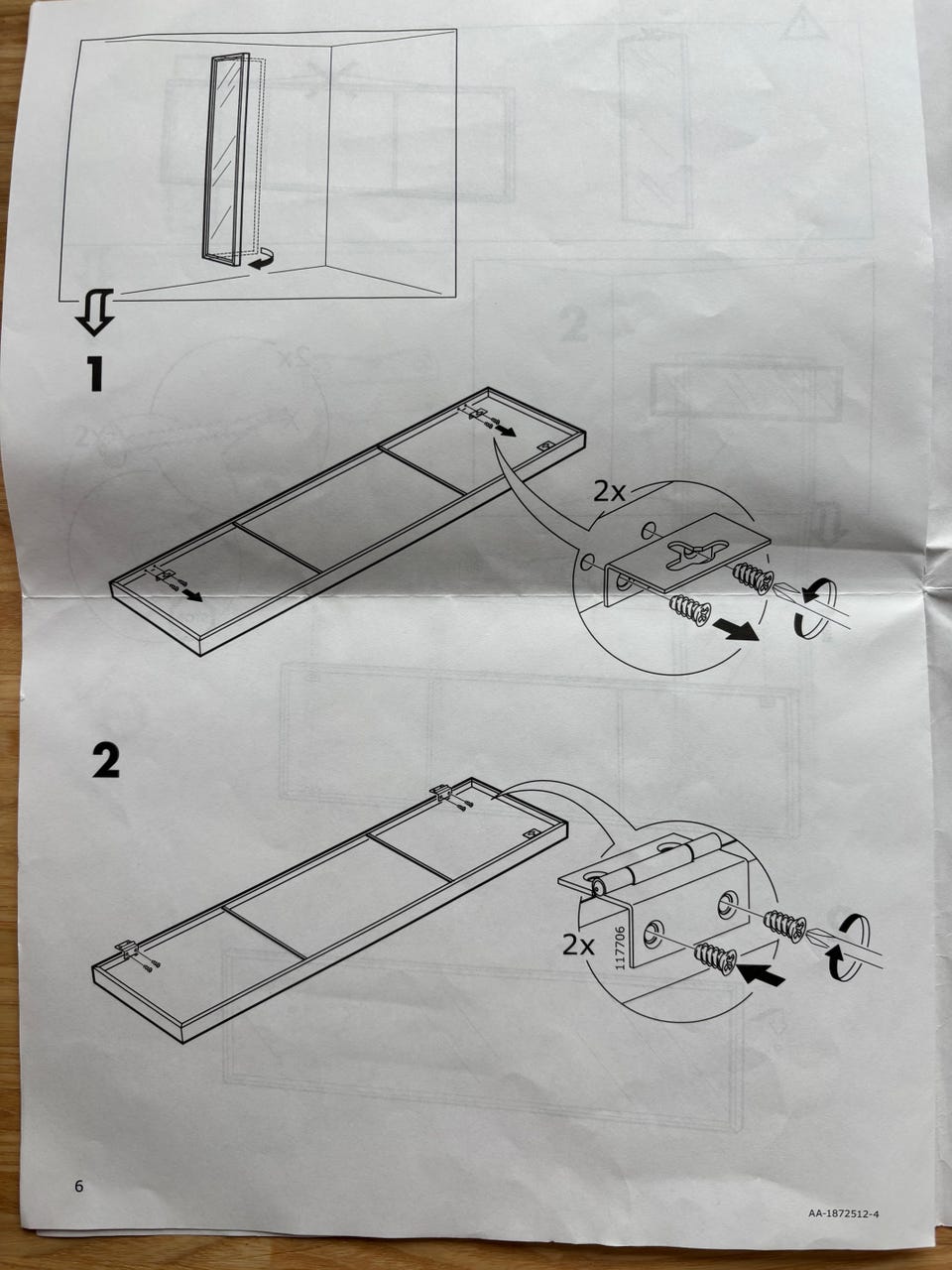 1

2x

2

2x

117706

6

AA-1872512-4