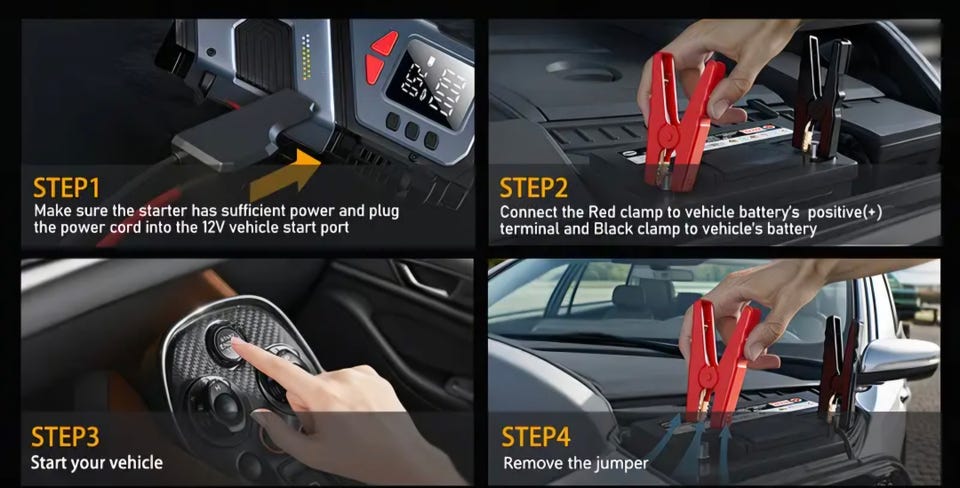 STEP1
Make sure the starter has sufficient power and plug the power cord into the 12V vehicle start port

STEP2
Connect the Red clamp to vehicle battery's positive(+) terminal and Black clamp to vehicle's battery

STEP3
Start your vehicle

STEP4
Remove the jumper