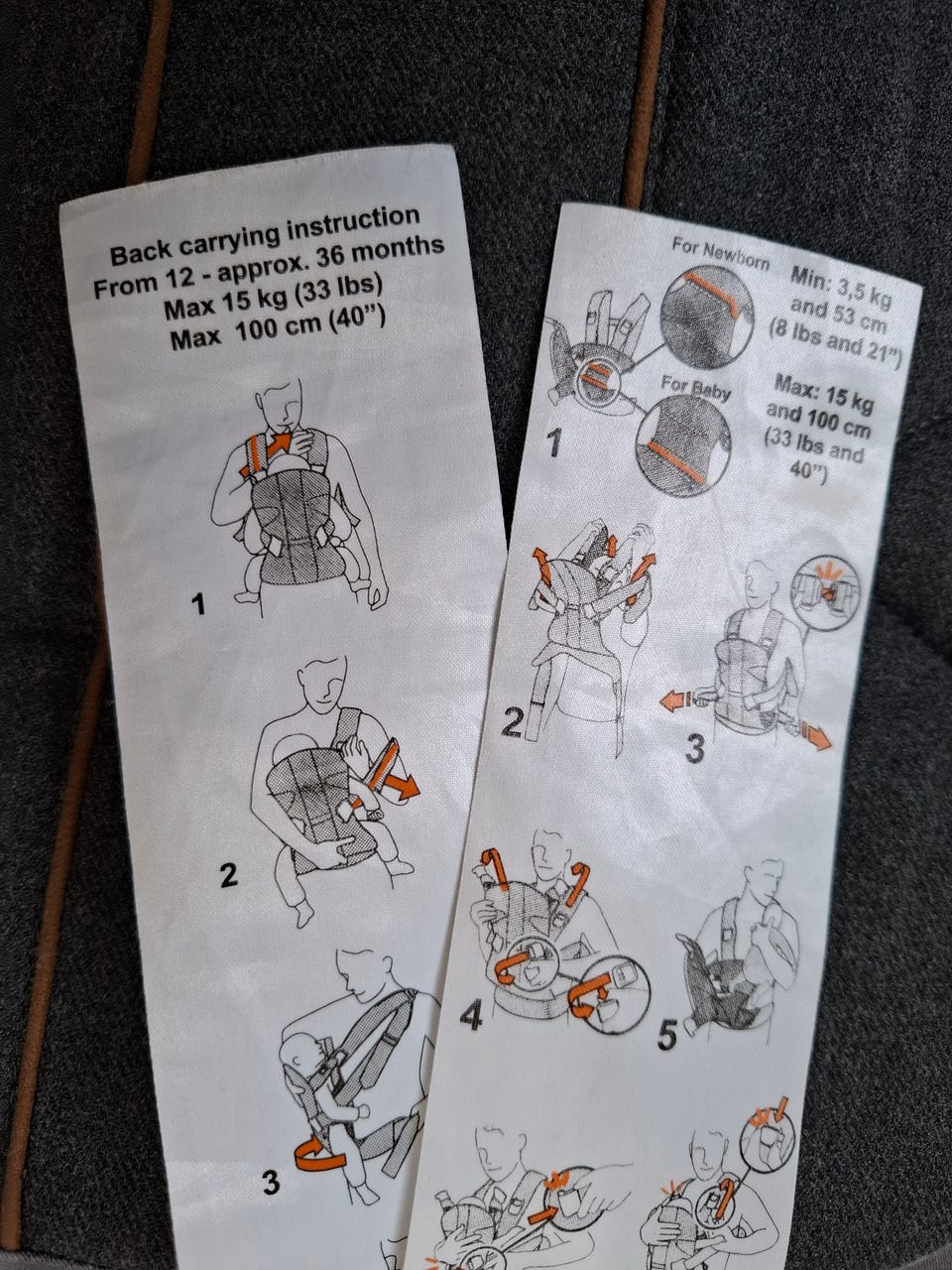 Back carrying instruction
From 12 - approx. 36 months
Max 15 kg (33 lbs)
Max 100 cm (40")

1

2

3

For Newborn

Min: 3,5 kg and 53 cm (8 lbs and 21")

For Baby

Max: 15 kg and 100 cm (33 lbs and 40")

1

2

3

4

5