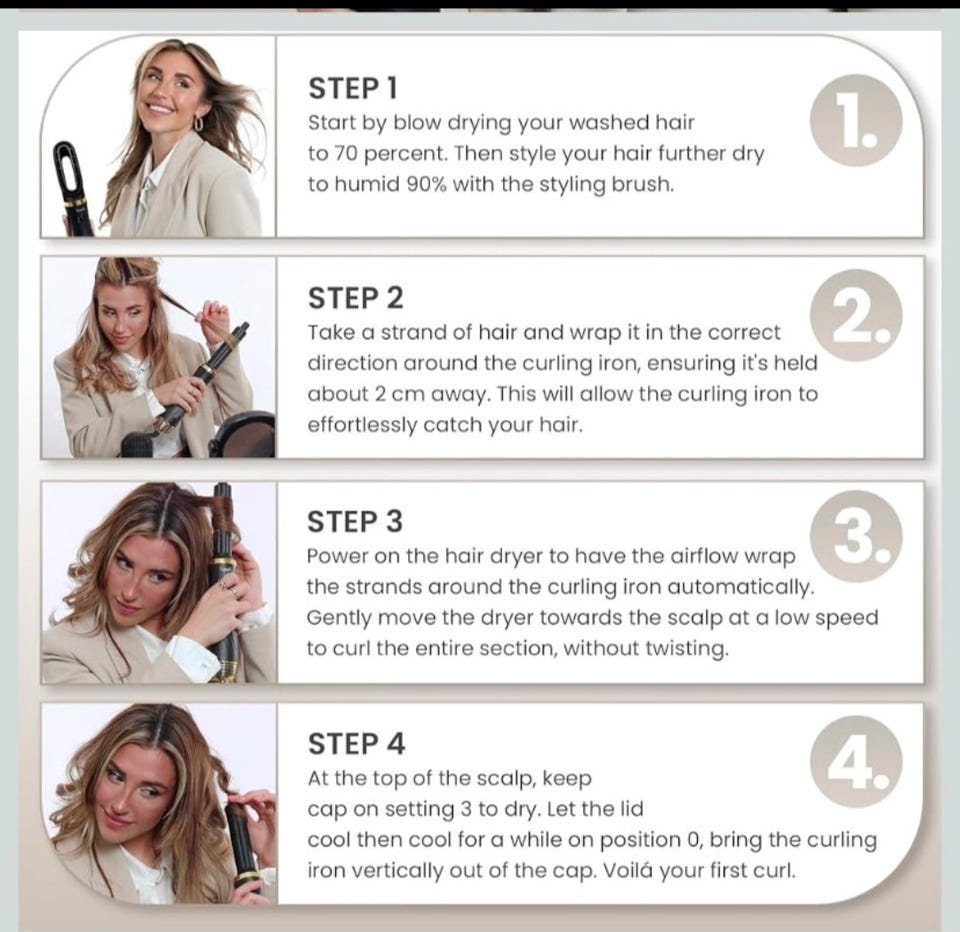 STEP 1
Start by blow drying your washed hair to 70 percent. Then style your hair further dry to humid 90% with the styling brush.

1.

STEP 2
Take a strand of hair and wrap it in the correct direction around the curling iron, ensuring it's held about 2 cm away. This will allow the curling iron to effortlessly catch your hair.

2.

STEP 3
Power on the hair dryer to have the airflow wrap the strands around the curling iron automatically. Gently move the dryer towards the scalp at a low speed to curl the entire section, without twisting.

3.

STEP 4
At the top of the scalp, keep cap on setting 3 to dry. Let the lid cool then cool for a while on position 0, bring the curling iron vertically out of the cap. Voilá your first curl.

4.