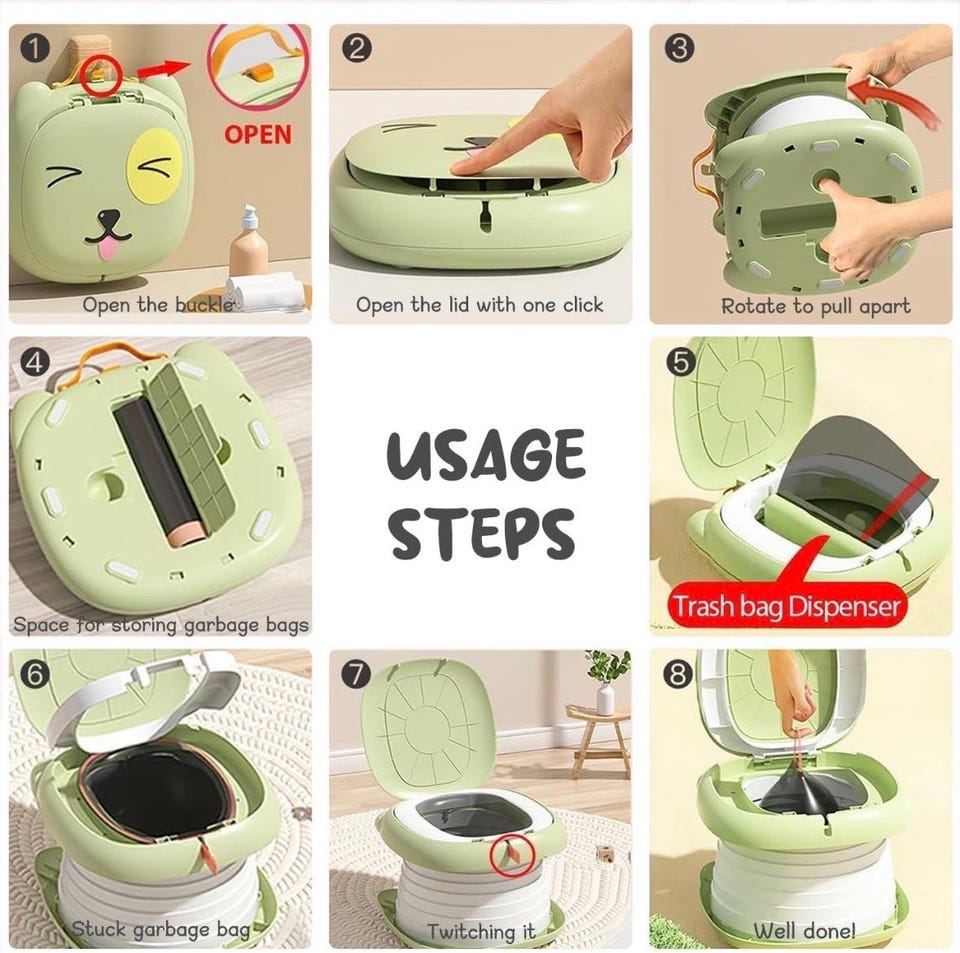 1
OPEN
Open the buckle

2
Open the lid with one click

3
Rotate to pull apart

4
Space for storing garbage bags

USAGE STEPS

5
Trash bag Dispenser

6
Stuck garbage bag

7
Twitching it

8
Well done!