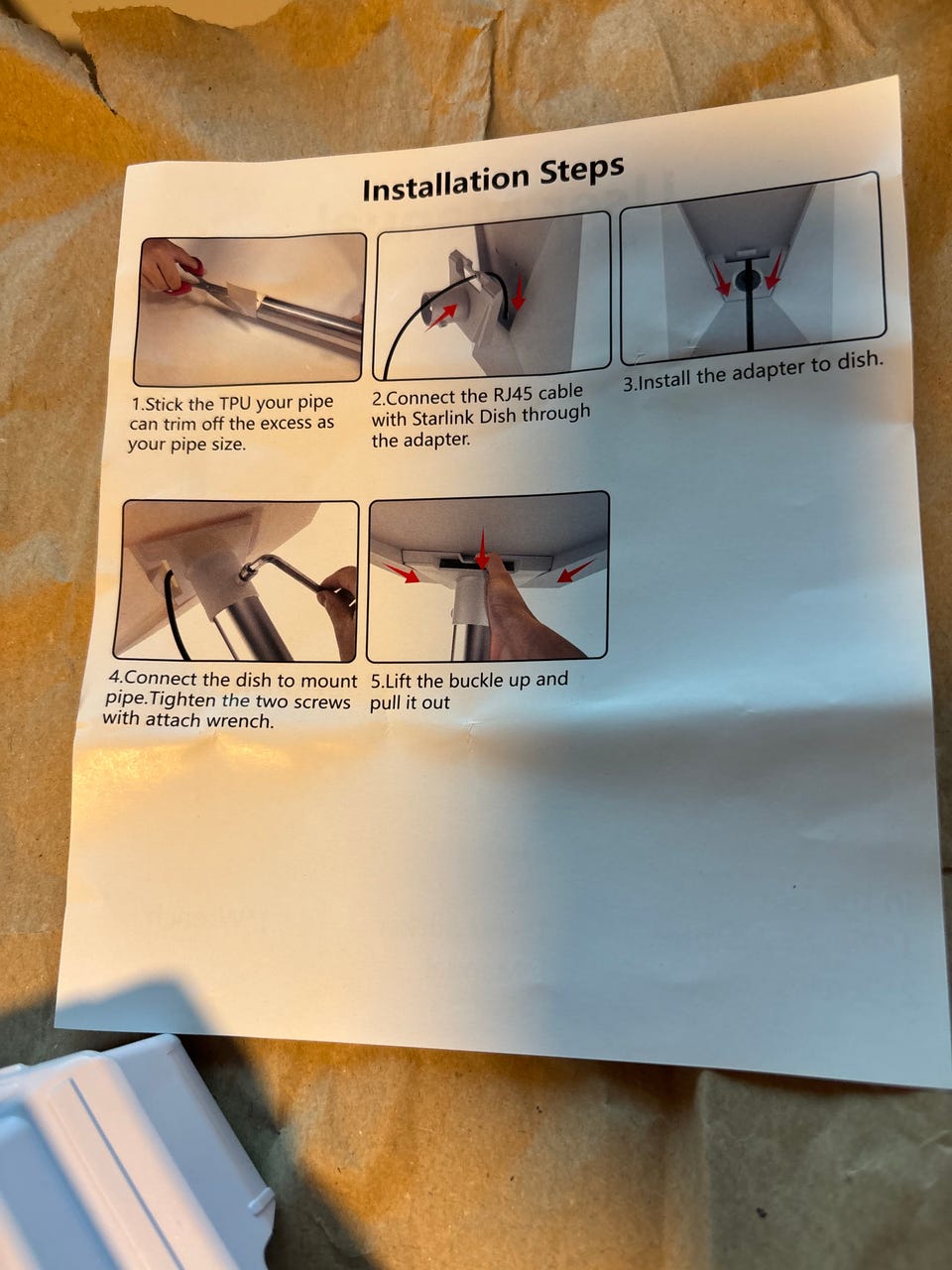 Installation Steps

1.Stick the TPU your pipe can trim off the excess as your pipe size.

2.Connect the RJ45 cable with Starlink Dish through the adapter.

3.Install the adapter to dish.

4.Connect the dish to mount pipe.Tighten the two screws with attach wrench.

5.Lift the buckle up and pull it out