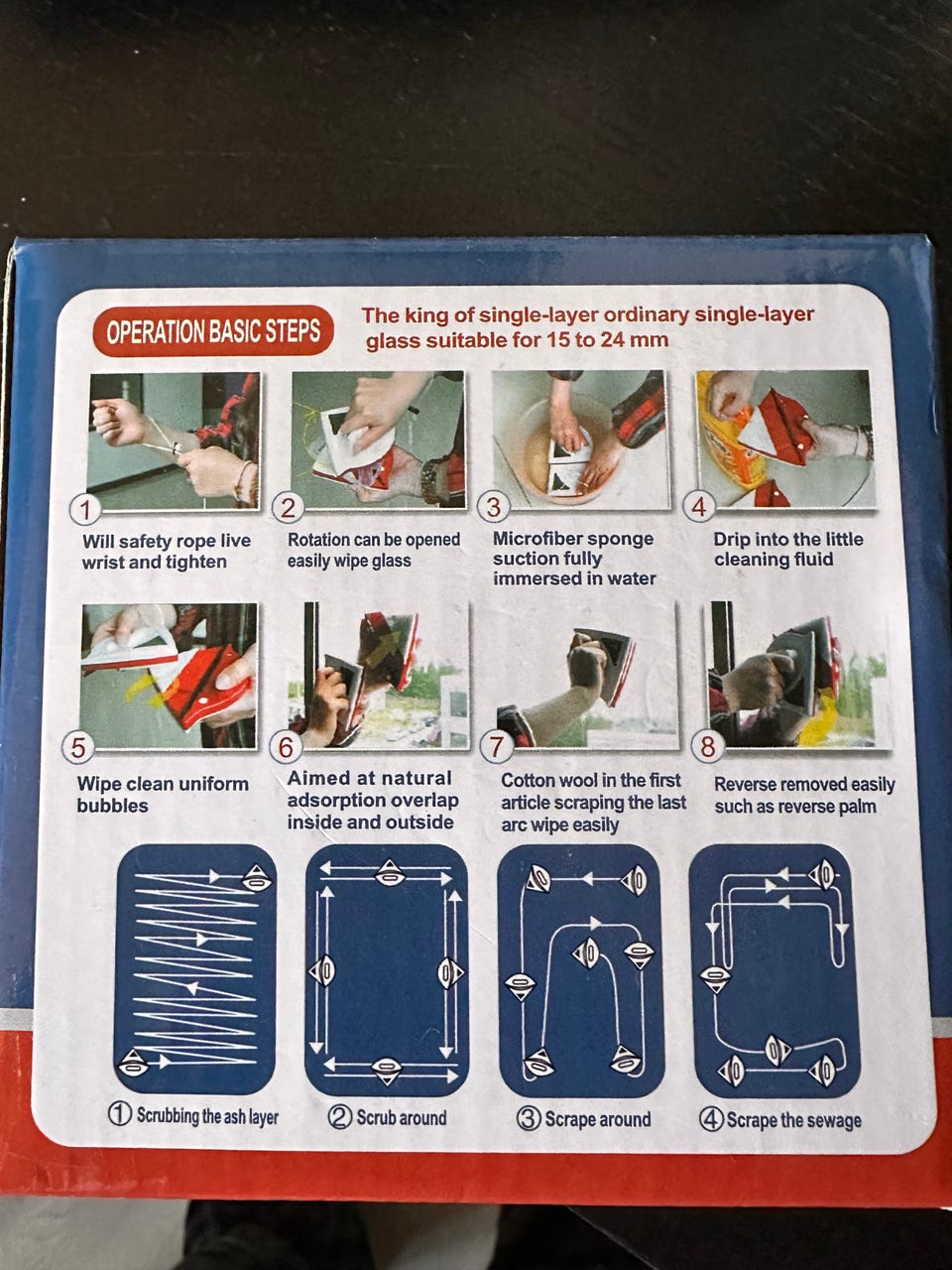 OPERATION BASIC STEPS

The king of single-layer ordinary single-layer glass suitable for 15 to 24 mm

1 Will safety rope live wrist and tighten

2 Rotation can be opened easily wipe glass

3 Microfiber sponge suction fully immersed in water

4 Drip into the little cleaning fluid

5 Wipe clean uniform bubbles

6 Aimed at natural adsorption overlap inside and outside

7 Cotton wool in the first article scraping the last arc wipe easily

8 Reverse removed easily such as reverse palm

① Scrubbing the ash layer

② Scrub around

③ Scrape around

④ Scrape the sewage