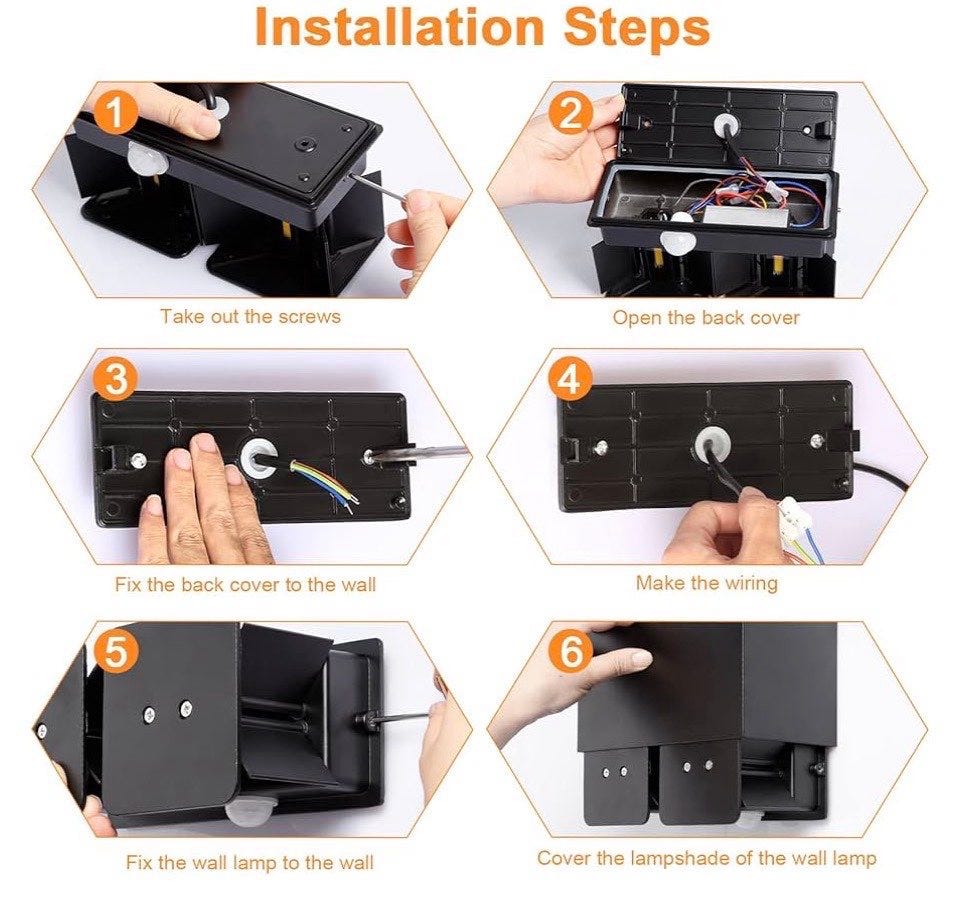 Installation Steps

1

Take out the screws

2

Open the back cover

3

Fix the back cover to the wall

4

Make the wiring

5

Fix the wall lamp to the wall

6

Cover the lampshade of the wall lamp