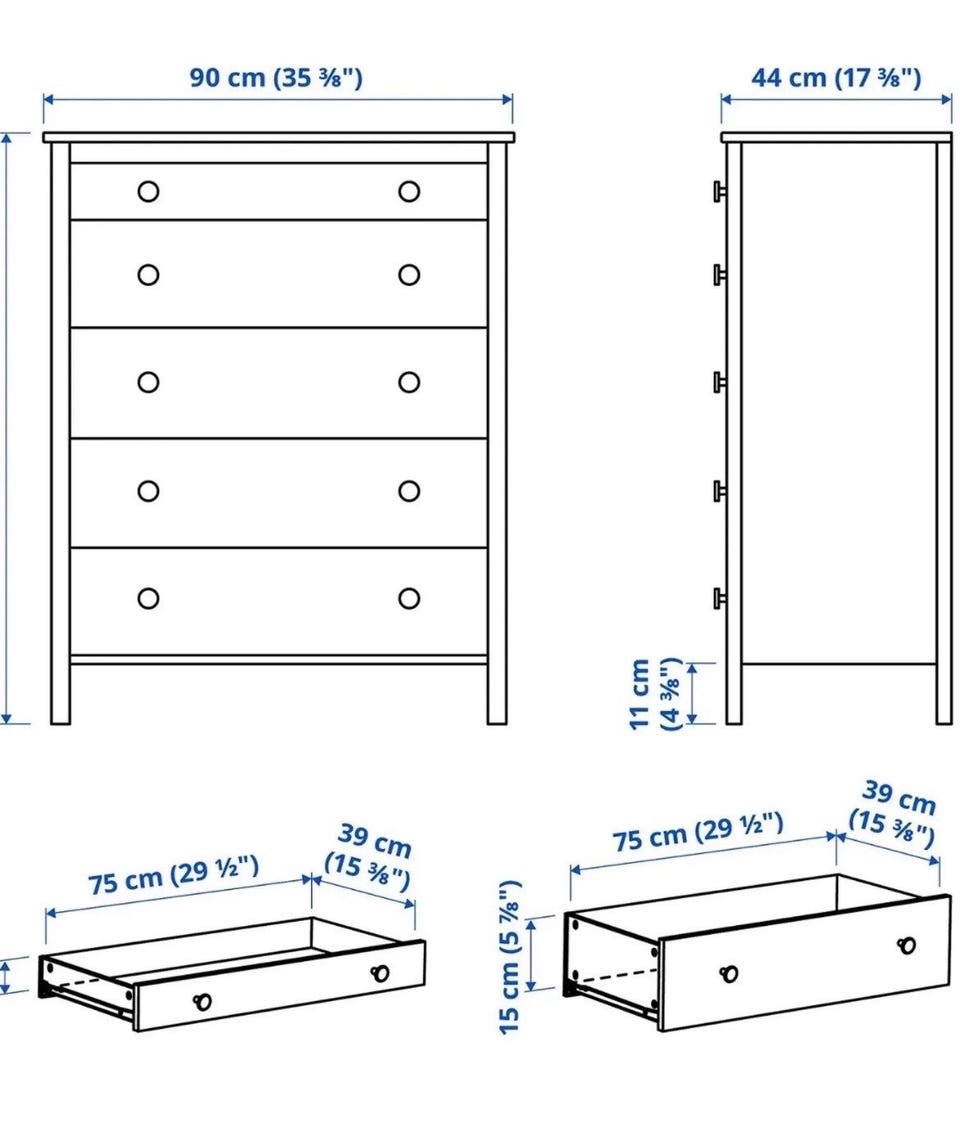 90 cm (35 ⅜")

44 cm (17 ⅜")

11 cm (4 ⅜")

75 cm (29 ½")

39 cm (15 ⅜")

75 cm (29 ½")

39 cm (15 ⅜")

15 cm (5 ⅞")