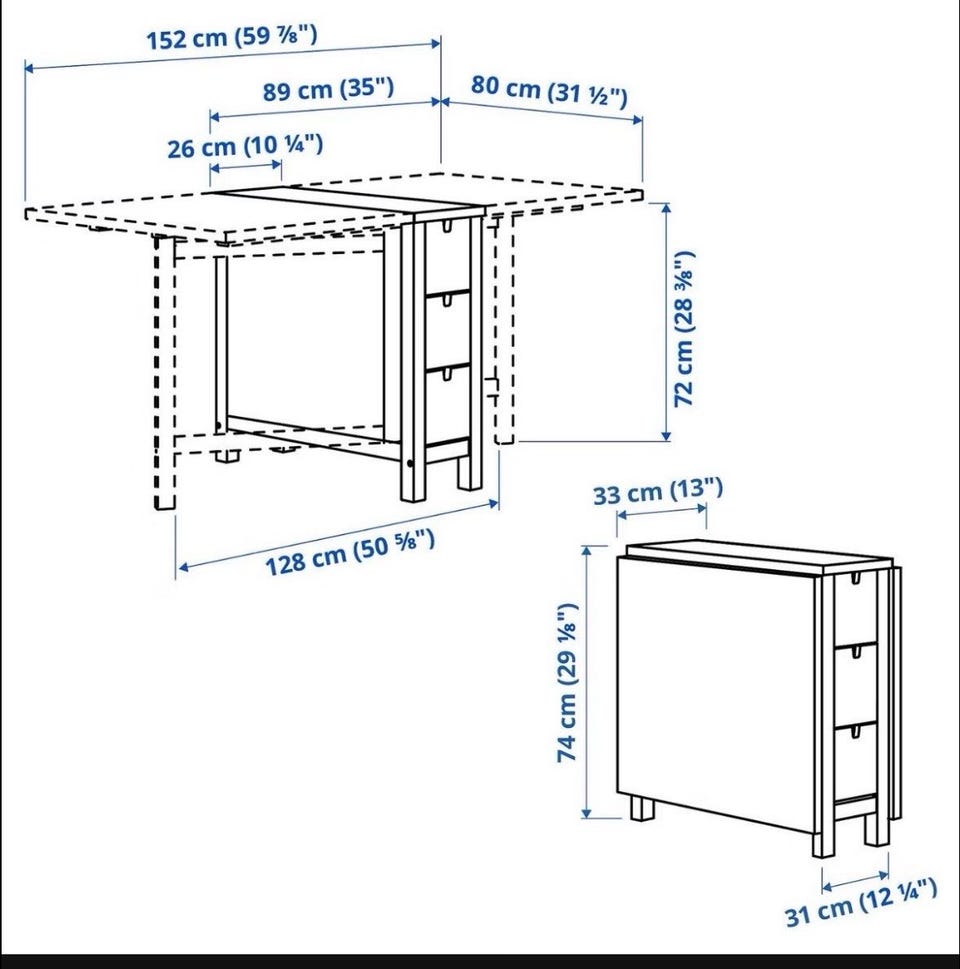 152 cm (59 ⅞")
89 cm (35")
80 cm (31 ½")
26 cm (10 ¼")
72 cm (28 ⅜")
128 cm (50 ⅝")
33 cm (13")
74 cm (29 ⅛")
31 cm (12 ¼")