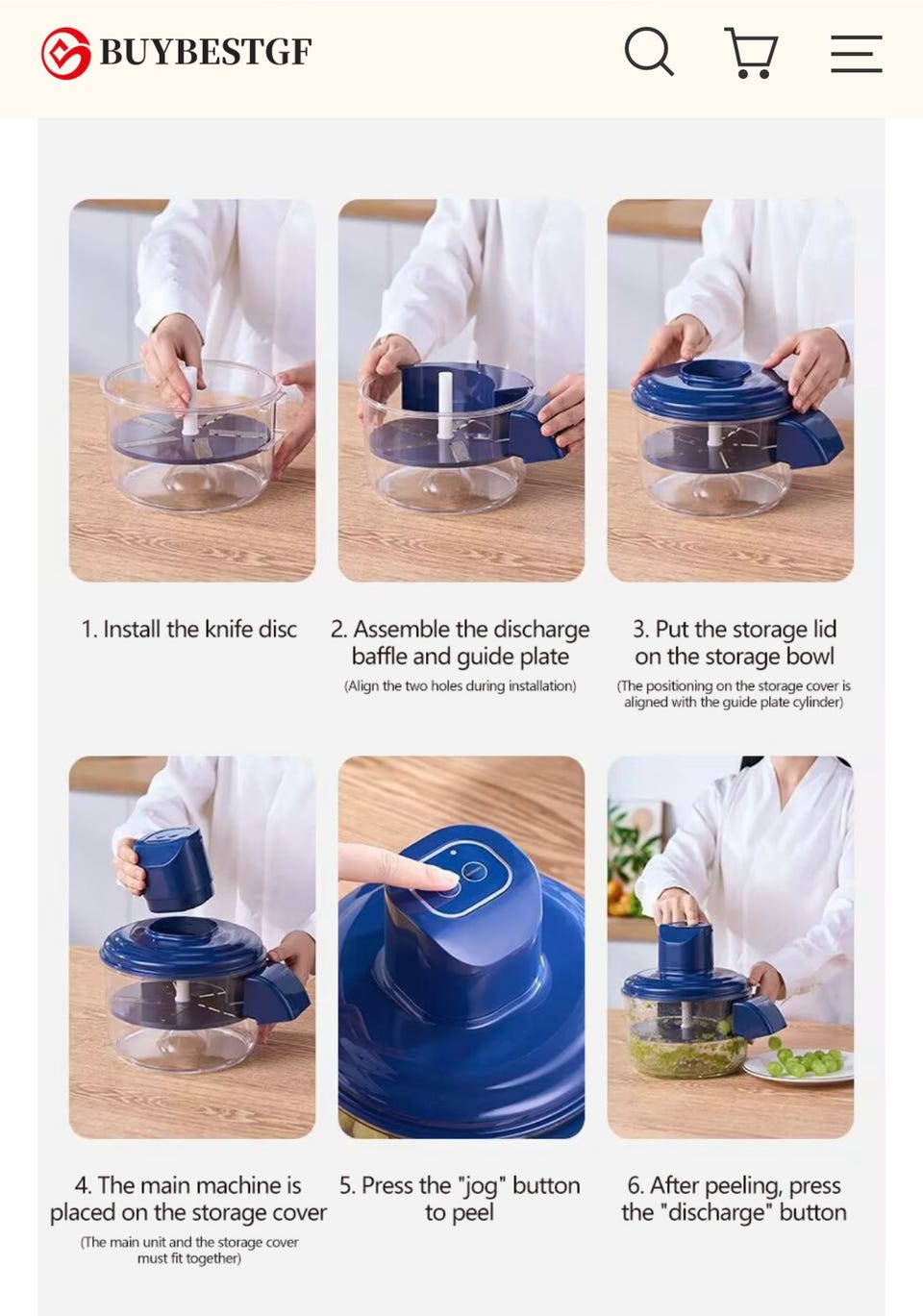 BUYBESTGF

1. Install the knife disc

2. Assemble the discharge baffle and guide plate
(Align the two holes during installation)

3. Put the storage lid on the storage bowl
(The positioning on the storage cover is aligned with the guide plate cylinder)

4. The main machine is placed on the storage cover
(The main unit and the storage cover must fit together)

5. Press the "jog" button to peel

6. After peeling, press the "discharge" button