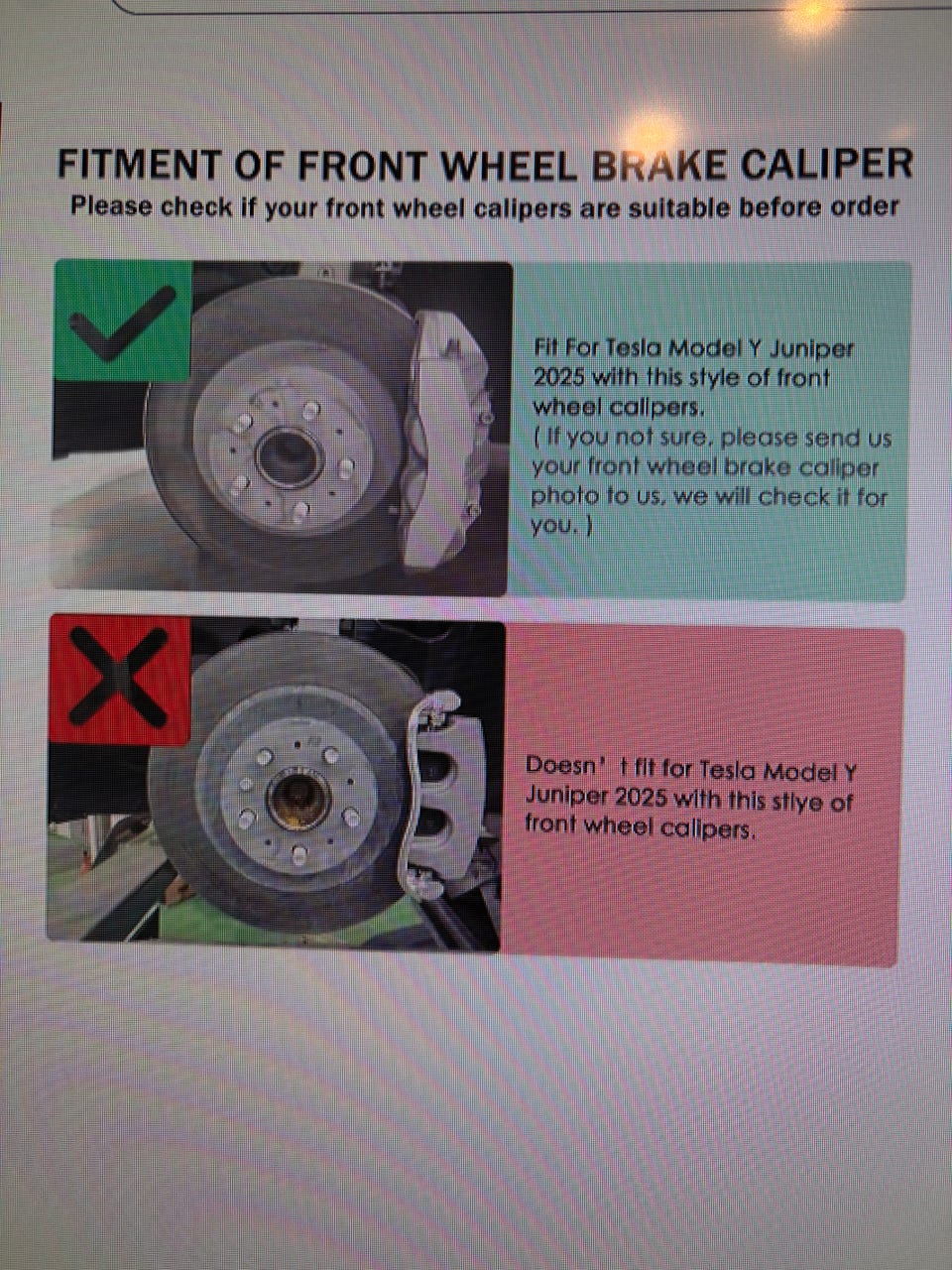 FITMENT OF FRONT WHEEL BRAKE CALIPER
Please check if your front wheel calipers are suitable before order

Fit For Tesla Model Y Juniper 2025 with this style of front wheel calipers.
( If you not sure, please send us your front wheel brake caliper photo to us, we will check it for you. )

Doesn' t fit for Tesla Model Y Juniper 2025 with this stlye of front wheel calipers.