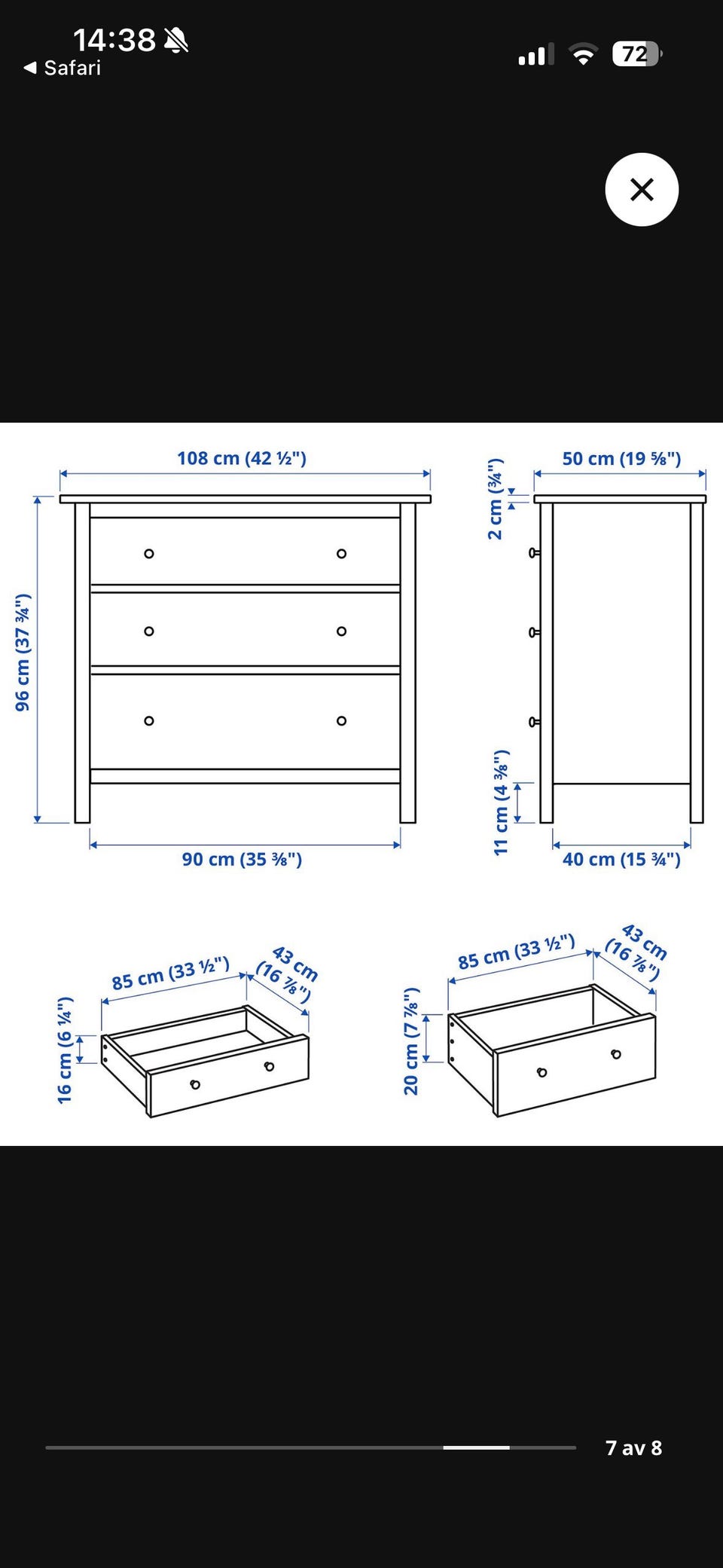 14:38
◀ Safari
72

108 cm (42 ½")
96 cm (37 ¾")
90 cm (35 ⅜")
50 cm (19 ⅝")
2 cm (¾")
11 cm (4 ⅜")
40 cm (15 ¾")

85 cm (33 ½")
43 cm (16 ⅞")
16 cm (6 ¼")

85 cm (33 ½")
43 cm (16 ⅞")
20 cm (7 ⅞")

7 av 8