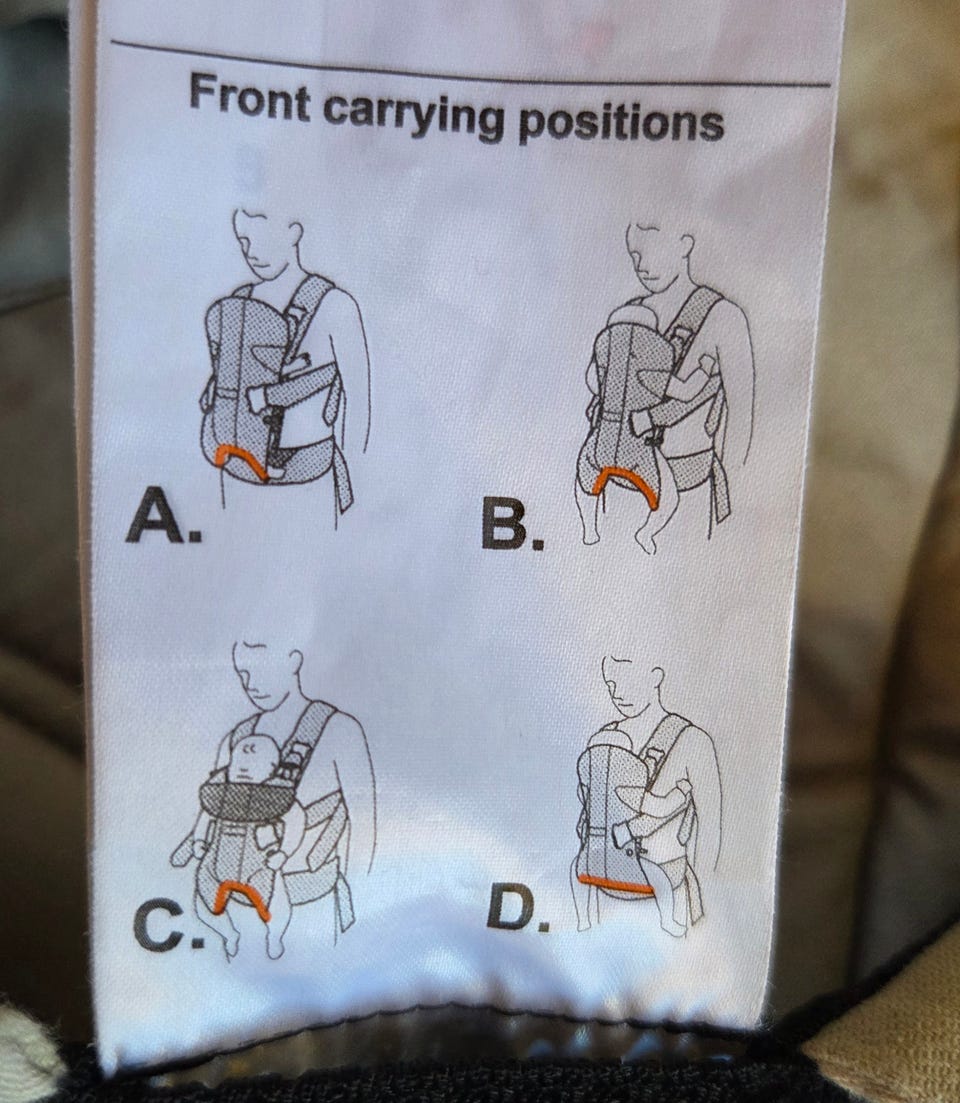 Front carrying positions

A.

B.

C.

D.