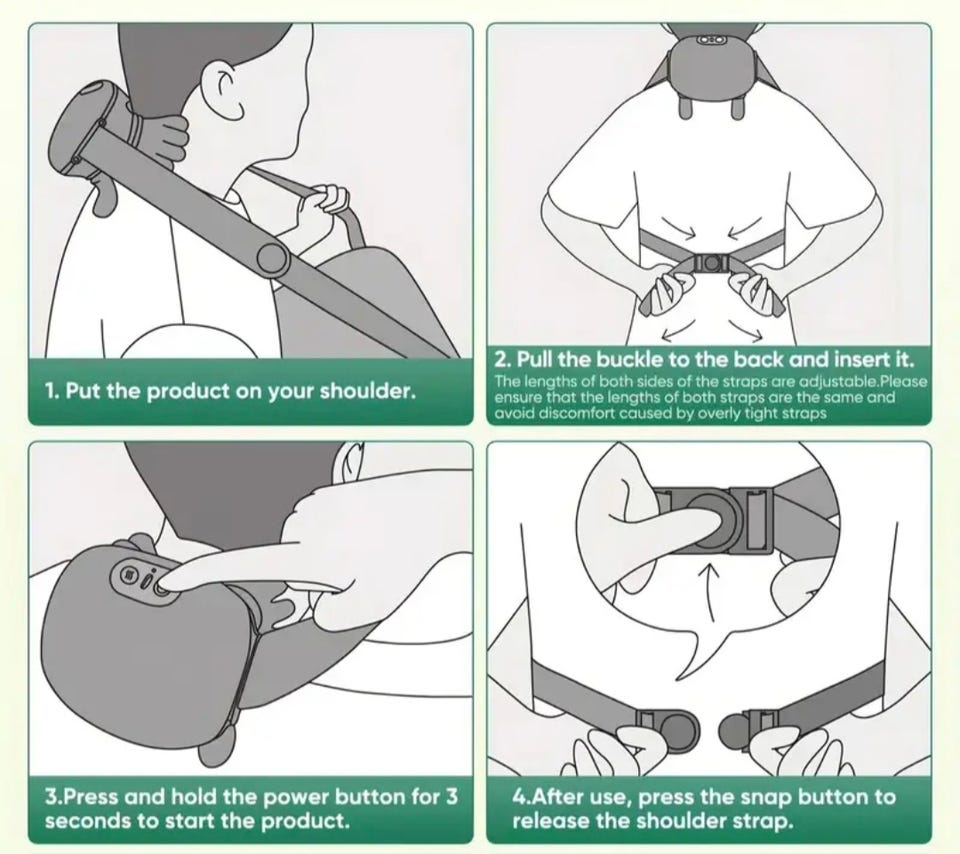 1. Put the product on your shoulder.

2. Pull the buckle to the back and insert it.
The lengths of both sides of the straps are adjustable.Please ensure that the lengths of both straps are the same and avoid discomfort caused by overly tight straps

3.Press and hold the power button for 3 seconds to start the product.

4.After use, press the snap button to release the shoulder strap.