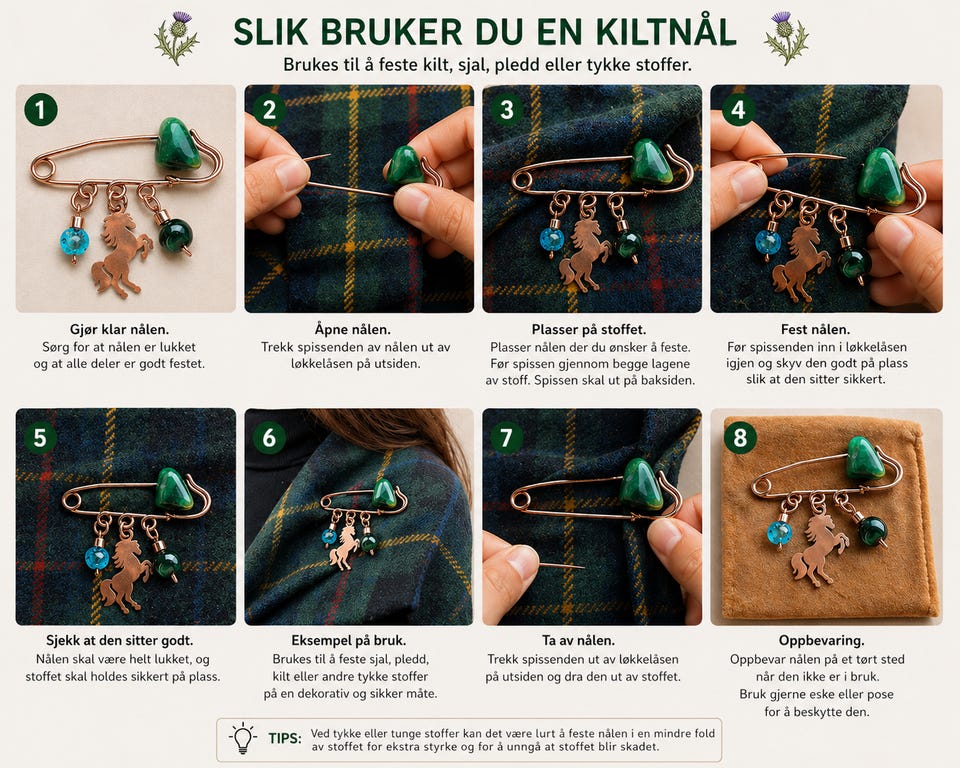 SLIK BRUKER DU EN KILTNÅL

Brukes til å feste kilt, sjal, pledd eller tykke stoffer.

1

Gjør klar nålen.
Sørg for at nålen er lukket og at alle deler er godt festet.

2

Åpne nålen.
Trekk spissenden av nålen ut av løkkelåsen på utsiden.

3

Plasser på stoffet.
Plasser nålen der du ønsker å feste. Før spissen gjennom begge lagene av stoff. Spissen skal ut på baksiden.

4

Fest nålen.
Før spissenden inn i løkkelåsen igjen og skyv den godt på plass slik at den sitter sikkert.

5

Sjekk at den sitter godt.
Nålen skal være helt lukket, og stoffet skal holdes sikkert på plass.

6

Eksempel på bruk.
Brukes til å feste sjal, pledd, kilt eller andre tykke stoffer på en dekorativ og sikker måte.

7

Ta av nålen.
Trekk spissenden ut av løkkelåsen på utsiden og dra den ut av stoffet.

8

Oppbevaring.
Oppbevar nålen på et tørt sted når den ikke er i bruk. Bruk gjerne eske eller pose for å beskytte den.

TIPS: Ved tykke eller tunge stoffer kan det være lurt å feste nålen i en mindre fold av stoffet for ekstra styrke og for å unngå at stoffet blir skadet.