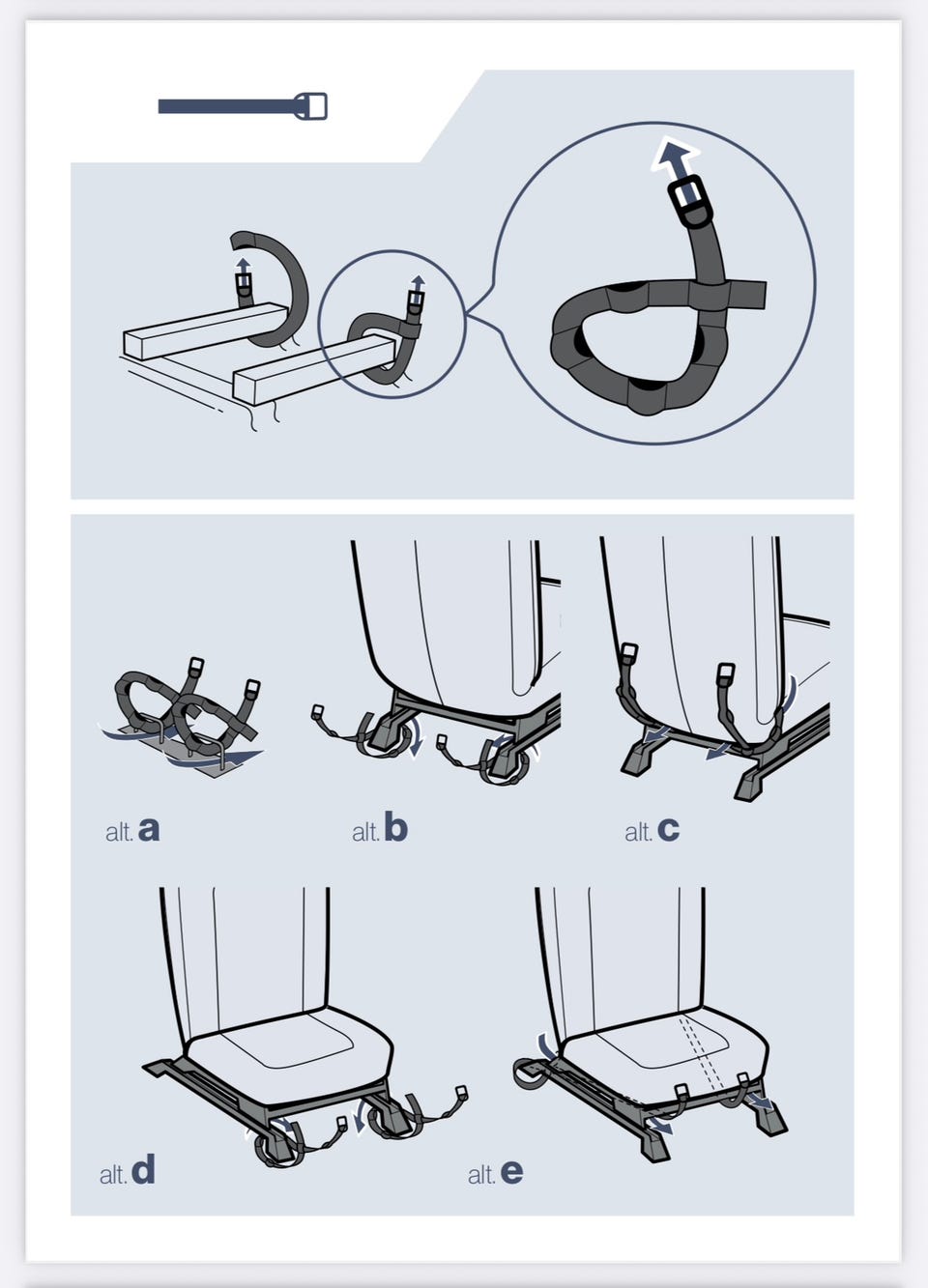 alt. a

alt. b

alt. c

alt. d

alt. e