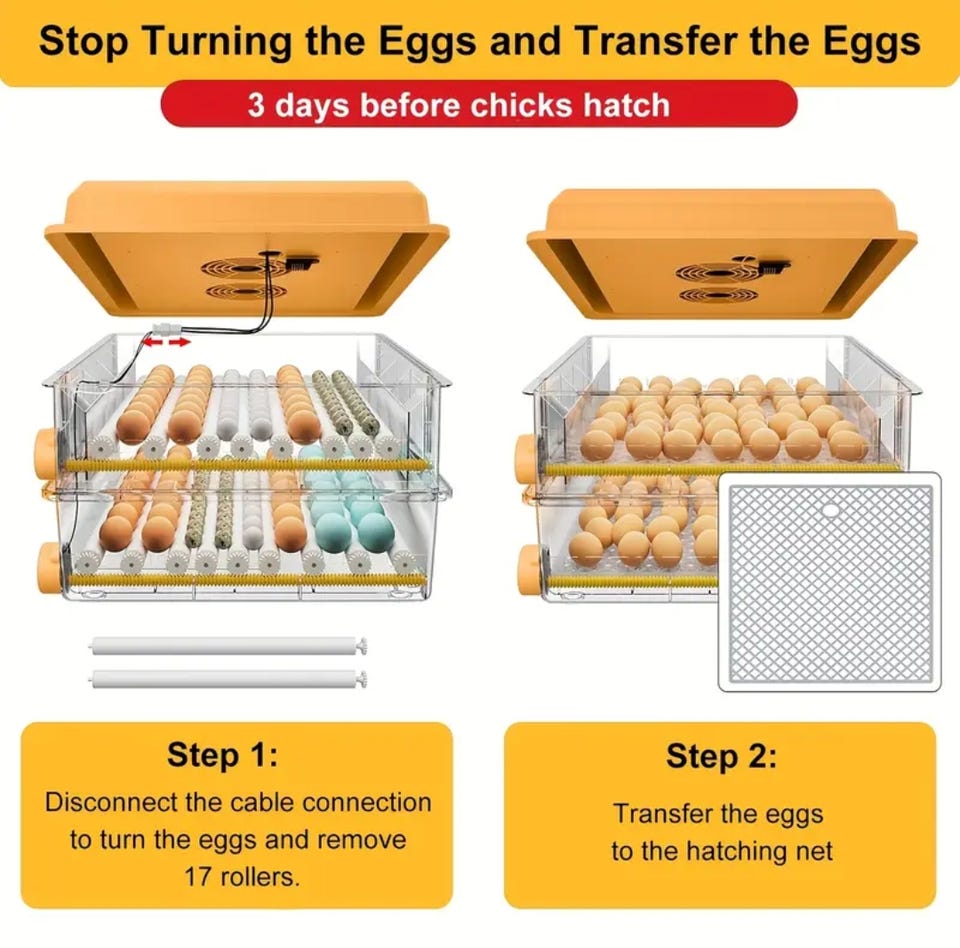 Stop Turning the Eggs and Transfer the Eggs

3 days before chicks hatch

Step 1:

Disconnect the cable connection to turn the eggs and remove 17 rollers.

Step 2:

Transfer the eggs to the hatching net