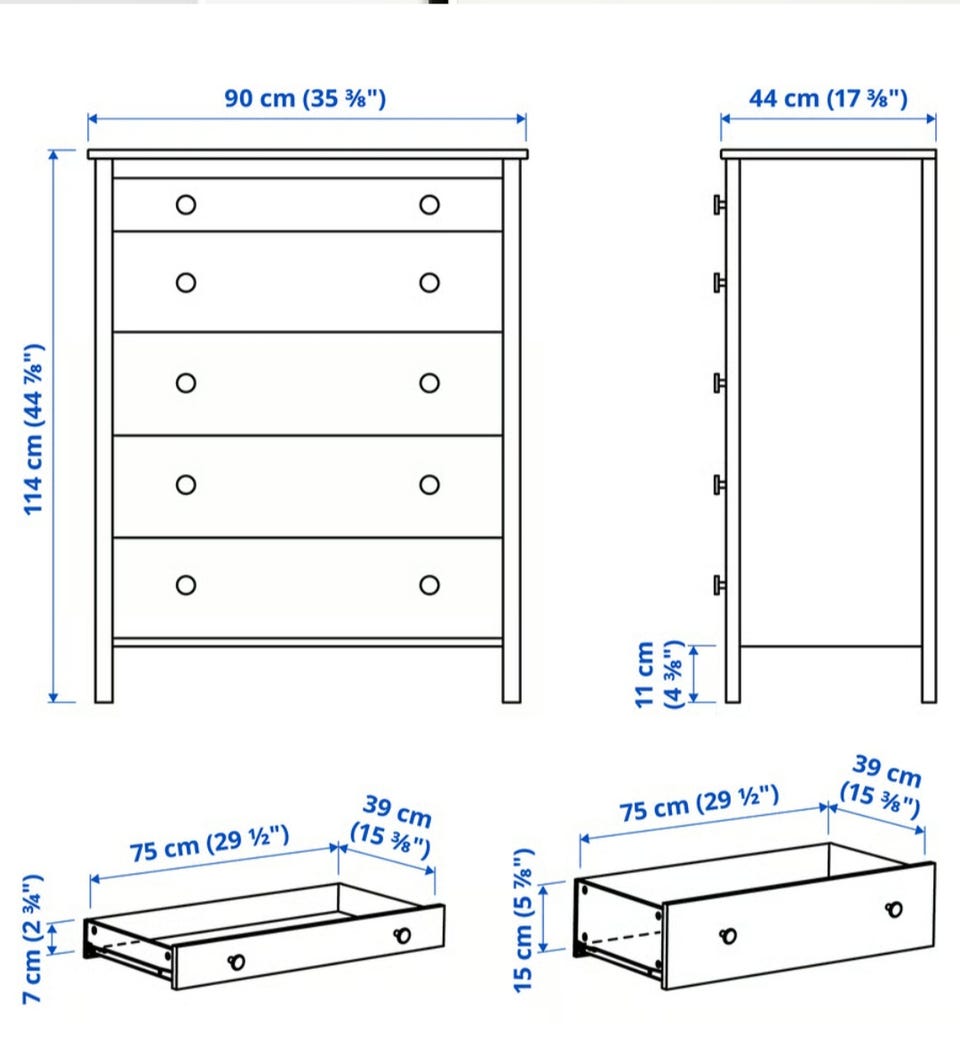 90 cm (35 ⅜")

44 cm (17 ⅜")

114 cm (44 ⅞")

11 cm (4 ⅜")

75 cm (29 ½")

39 cm (15 ⅜")

7 cm (2 ¾")

75 cm (29 ½")

39 cm (15 ⅜")

15 cm (5 ⅞")