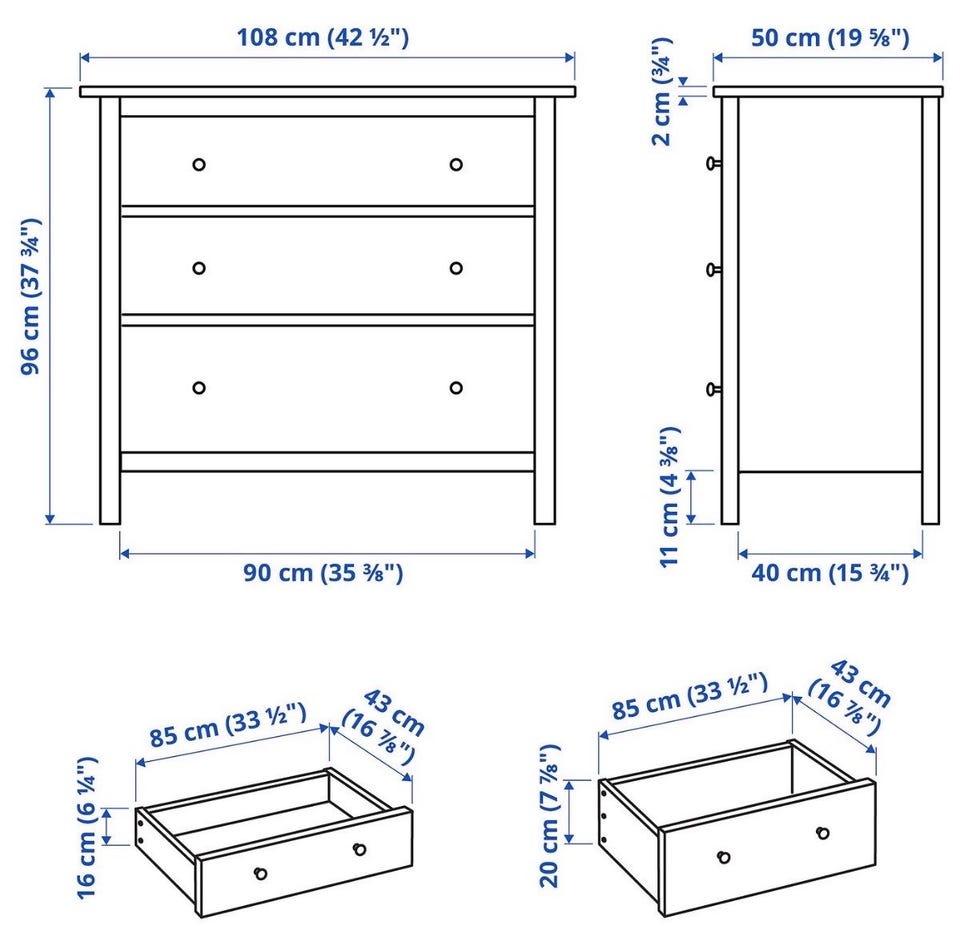 108 cm (42 ½")

96 cm (37 ¾")

90 cm (35 ⅜")

50 cm (19 ⅝")

2 cm (¾")

11 cm (4 ⅜")

40 cm (15 ¾")

85 cm (33 ½")

43 cm (16 ⅞")

16 cm (6 ¼")

85 cm (33 ½")

43 cm (16 ⅞")

20 cm (7 ⅞")