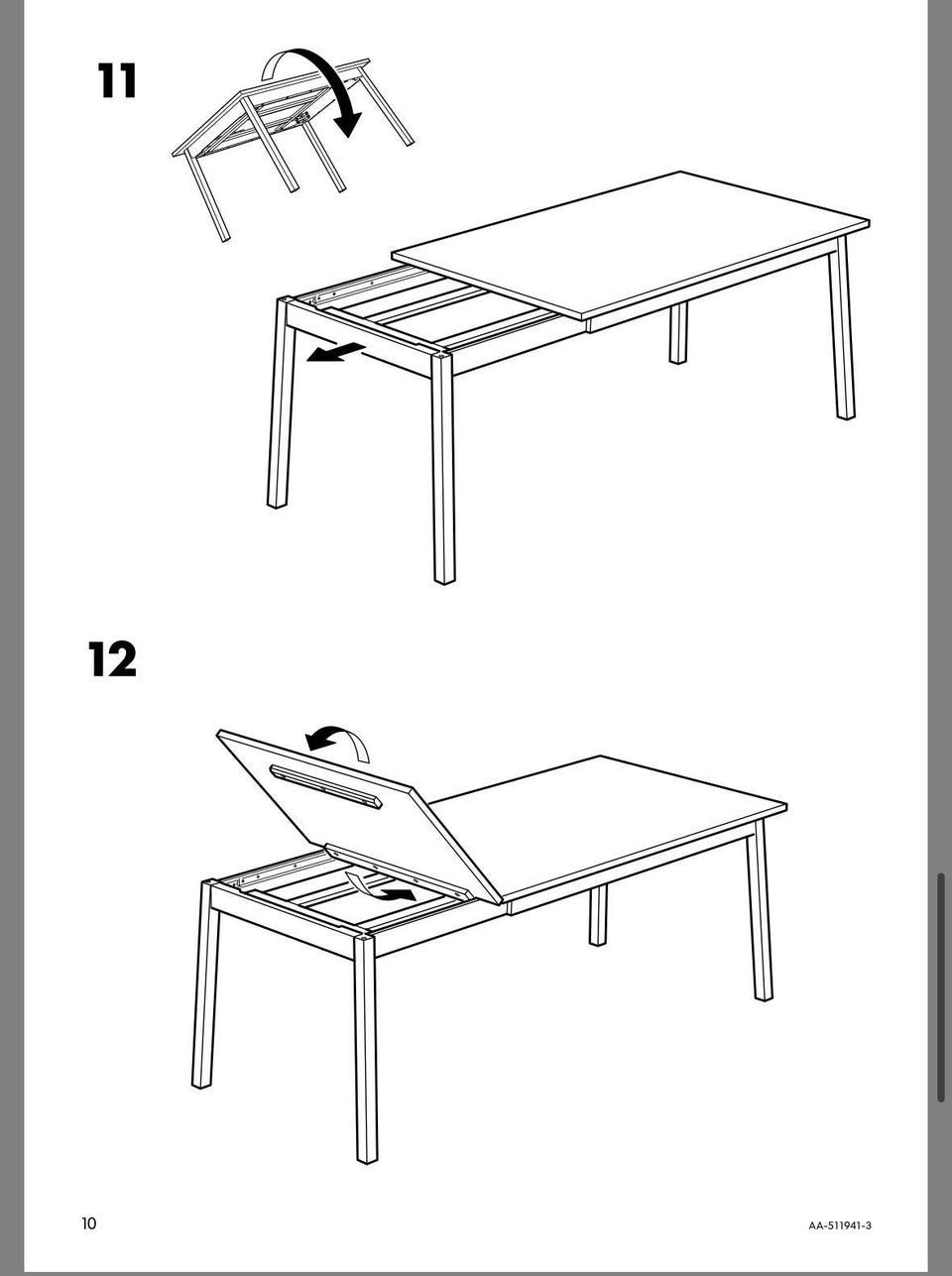 11

12

10

AA-511941-3