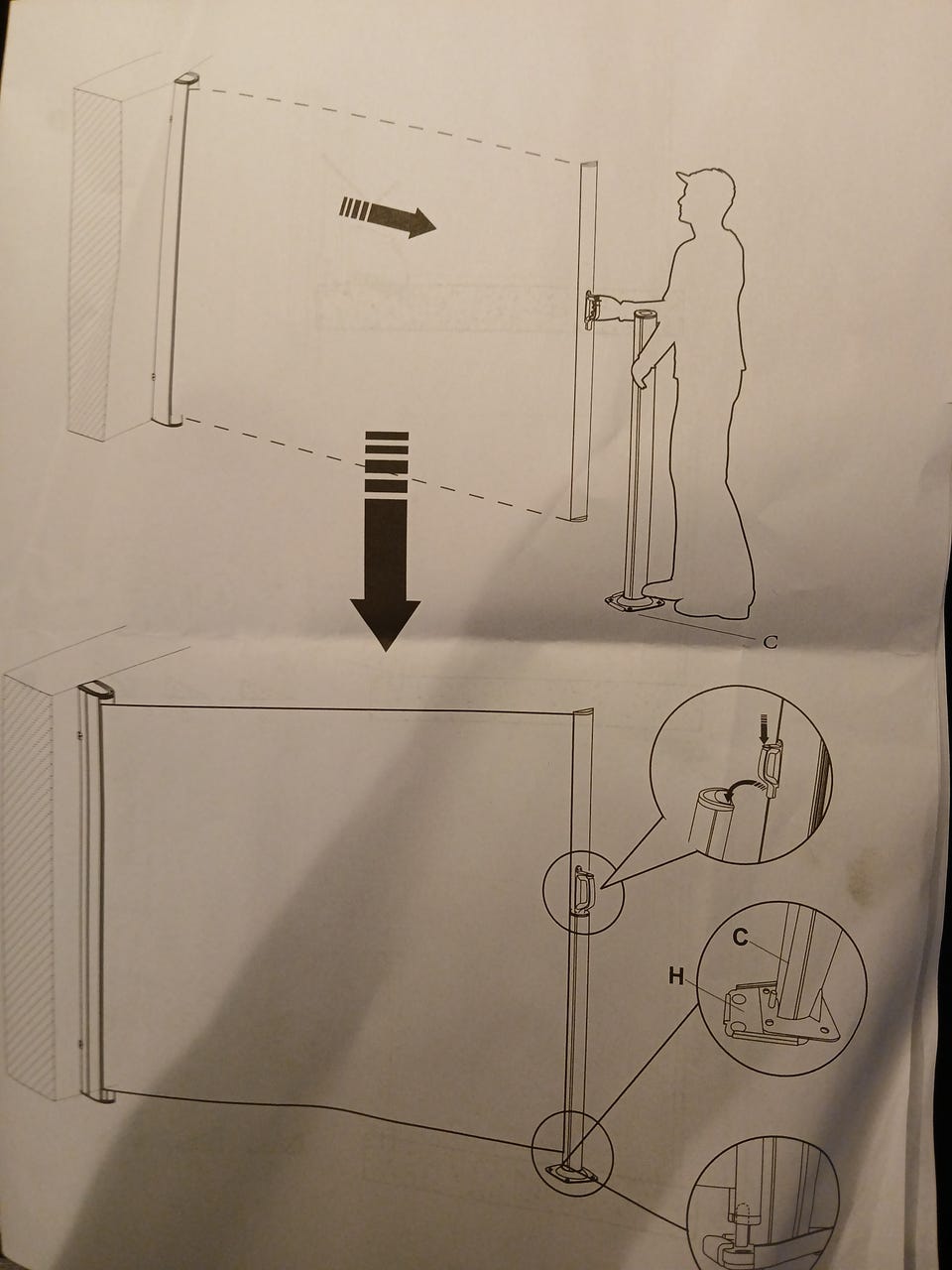 C

C

H