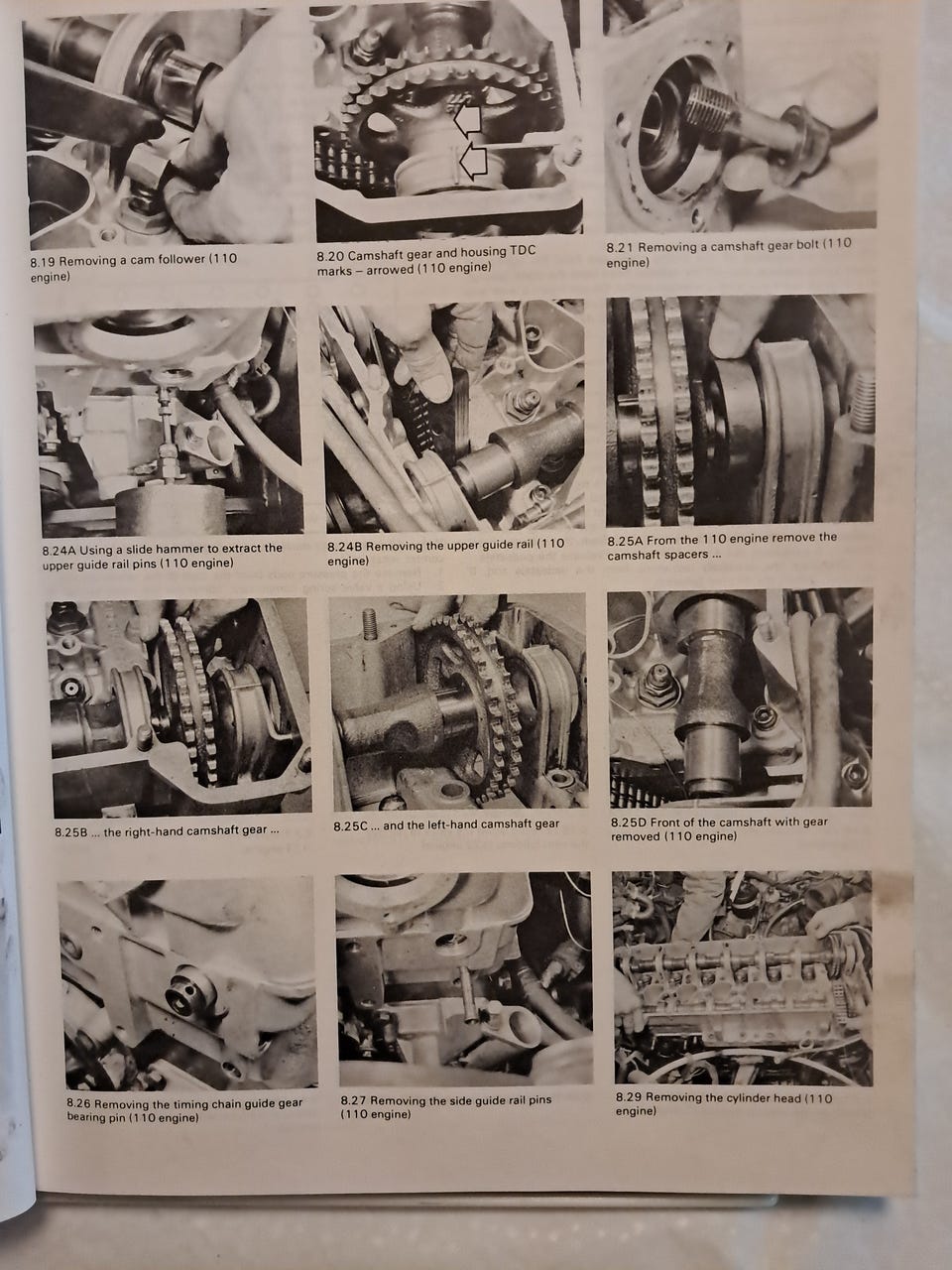 8.19 Removing a cam follower (110 engine)

8.20 Camshaft gear and housing TDC marks – arrowed (110 engine)

8.21 Removing a camshaft gear bolt (110 engine)

8.24A Using a slide hammer to extract the upper guide rail pins (110 engine)

8.24B Removing the upper guide rail (110 engine)

8.25A From the 110 engine remove the camshaft spacers ...

8.25B ... the right-hand camshaft gear ...

8.25C ... and the left-hand camshaft gear

8.25D Front of the camshaft with gear removed (110 engine)

8.26 Removing the timing chain guide gear bearing pin (110 engine)

8.27 Removing the side guide rail pins (110 engine)

8.29 Removing the cylinder head (110 engine)