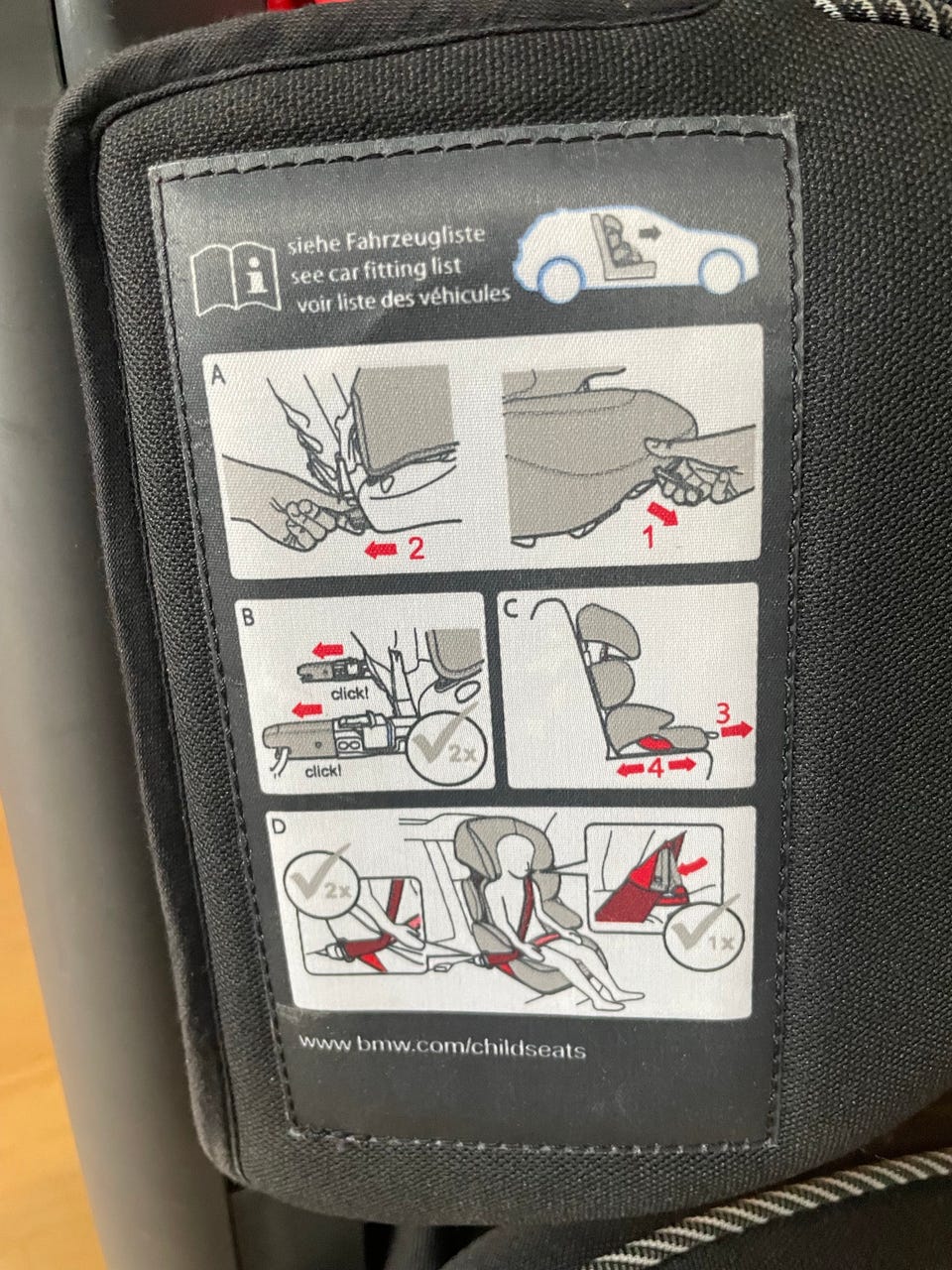 siehe Fahrzeugliste
see car fitting list
voir liste des véhicules

A
2
1

B
click!
click!
2x

C
3
4

D
2x
1x

www.bmw.com/childseats