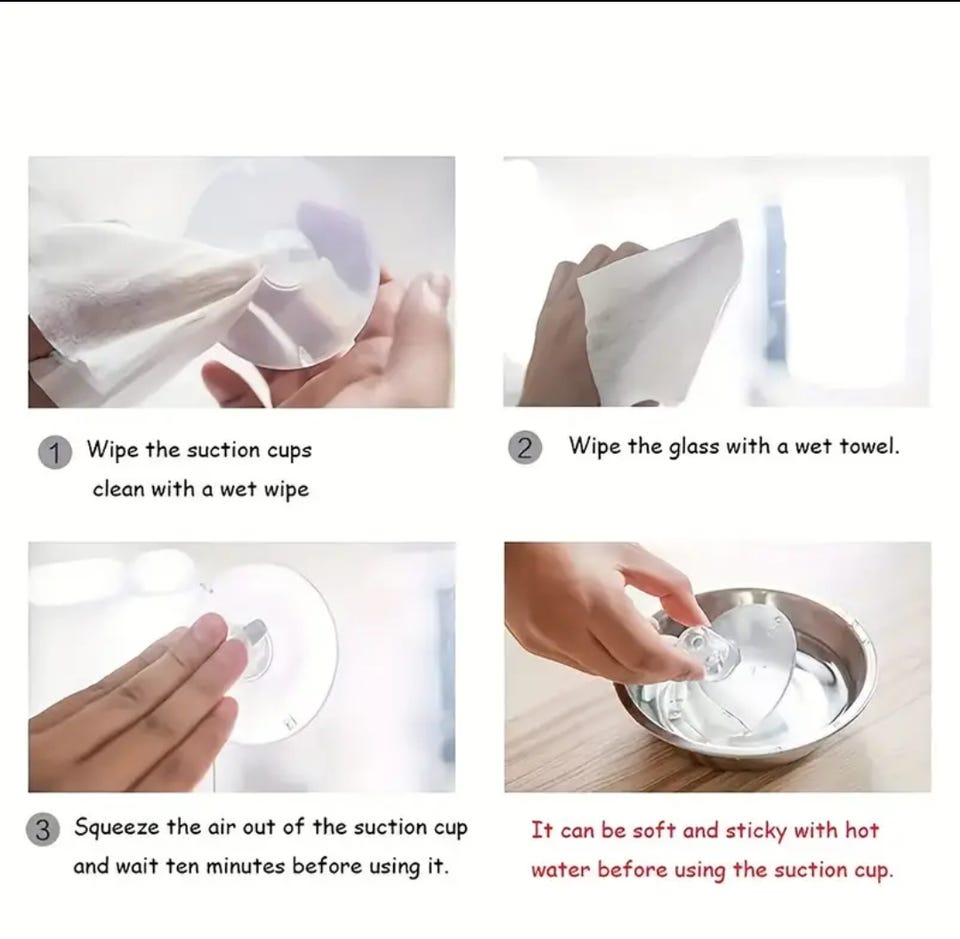 1 Wipe the suction cups clean with a wet wipe

2 Wipe the glass with a wet towel.

3 Squeeze the air out of the suction cup and wait ten minutes before using it.

It can be soft and sticky with hot water before using the suction cup.