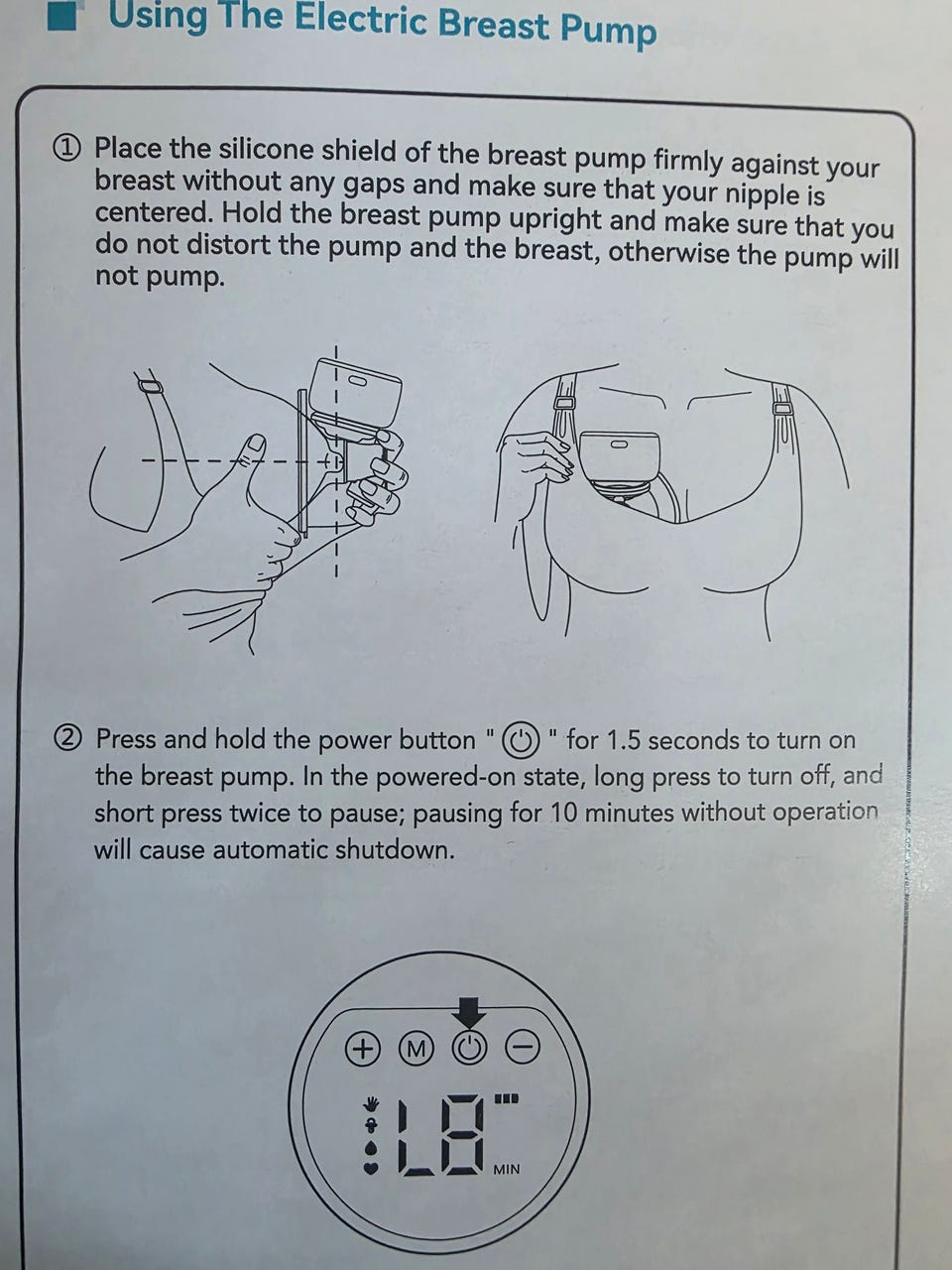 Using The Electric Breast Pump

① Place the silicone shield of the breast pump firmly against your breast without any gaps and make sure that your nipple is centered. Hold the breast pump upright and make sure that you do not distort the pump and the breast, otherwise the pump will not pump.

② Press and hold the power button " ⏻ " for 1.5 seconds to turn on the breast pump. In the powered-on state, long press to turn off, and short press twice to pause; pausing for 10 minutes without operation will cause automatic shutdown.

+ M ⏻ −

L8

MIN