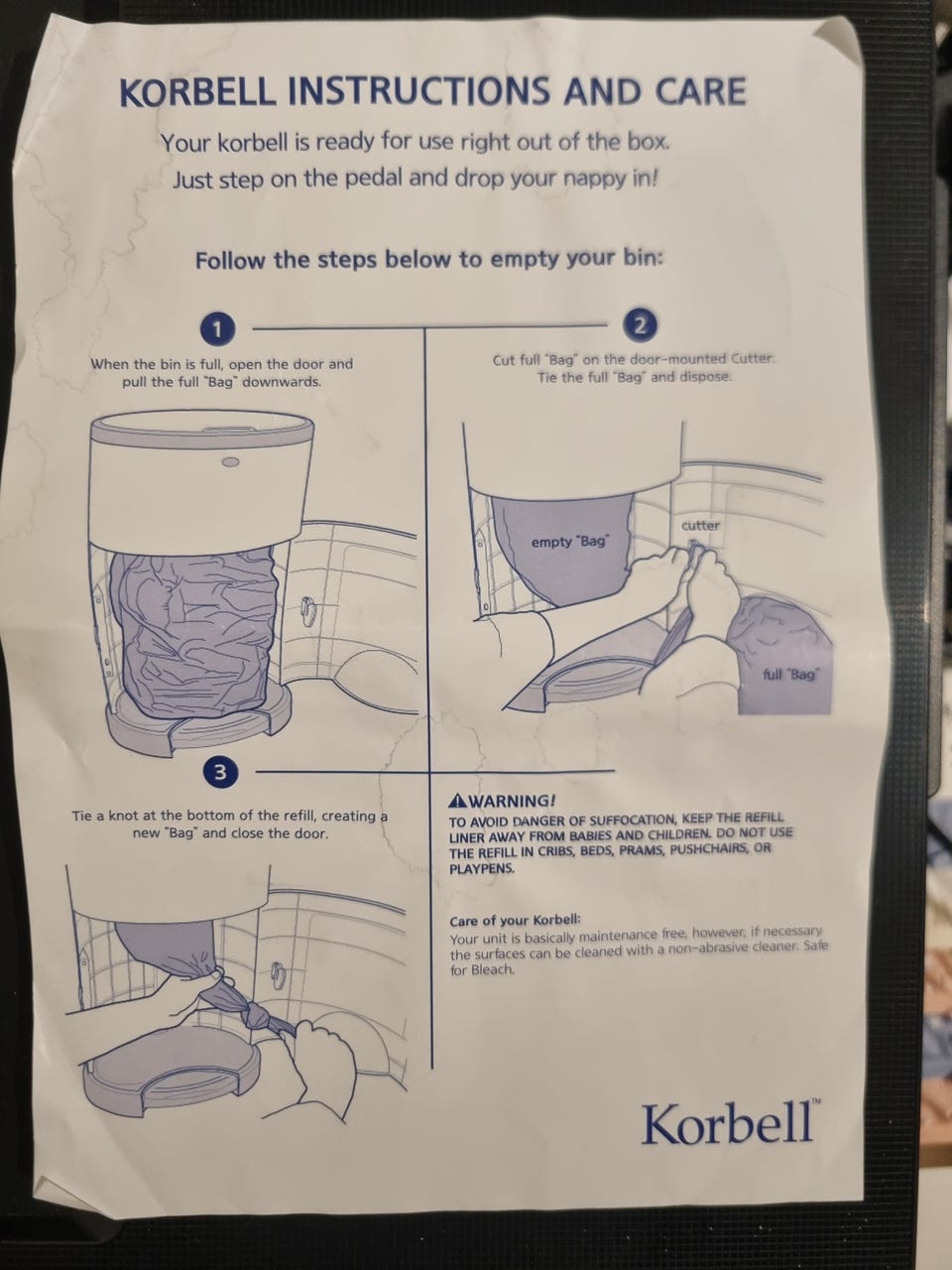 KORBELL INSTRUCTIONS AND CARE

Your korbell is ready for use right out of the box. Just step on the pedal and drop your nappy in!

Follow the steps below to empty your bin:

1

When the bin is full, open the door and pull the full "Bag" downwards.

2

Cut full "Bag" on the door-mounted Cutter. Tie the full "Bag" and dispose.

empty "Bag"

cutter

full "Bag"

3

Tie a knot at the bottom of the refill, creating a new "Bag" and close the door.

WARNING!
TO AVOID DANGER OF SUFFOCATION, KEEP THE REFILL LINER AWAY FROM BABIES AND CHILDREN. DO NOT USE THE REFILL IN CRIBS, BEDS, PRAMS, PUSHCHAIRS, OR PLAYPENS.

Care of your Korbell:
Your unit is basically maintenance free, however, if necessary the surfaces can be cleaned with a non-abrasive cleaner. Safe for Bleach.

Korbell™