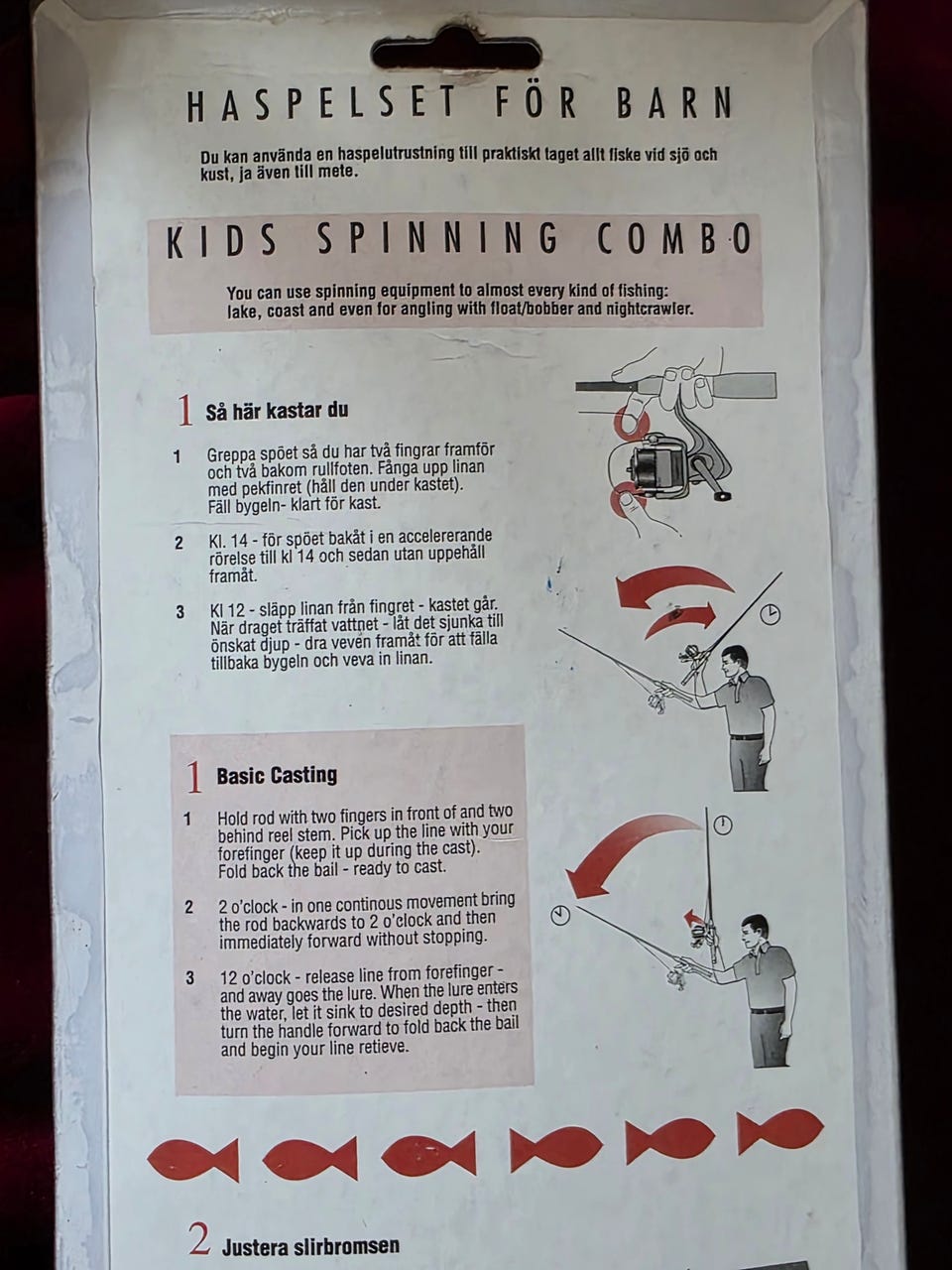 HASPELSET FÖR BARN

Du kan använda en haspelutrustning till praktiskt taget allt fiske vid sjö och kust, ja även till mete.

KIDS SPINNING COMBO

You can use spinning equipment to almost every kind of fishing: lake, coast and even for angling with float/bobber and nightcrawler.

1 Så här kastar du

1 Greppa spöet så du har två fingrar framför och två bakom rullfoten. Fånga upp linan med pekfinret (håll den under kastet). Fäll bygeln- klart för kast.

2 Kl. 14 - för spöet bakåt i en accelererande rörelse till kl 14 och sedan utan uppehåll framåt.

3 Kl 12 - släpp linan från fingret - kastet går. När draget träffat vattnet - låt det sjunka till önskat djup - dra veven framåt för att fälla tillbaka bygeln och veva in linan.

1 Basic Casting

1 Hold rod with two fingers in front of and two behind reel stem. Pick up the line with your forefinger (keep it up during the cast). Fold back the bail - ready to cast.

2 2 o'clock - in one continous movement bring the rod backwards to 2 o'clock and then immediately forward without stopping.

3 12 o'clock - release line from forefinger - and away goes the lure. When the lure enters the water, let it sink to desired depth - then turn the handle forward to fold back the bail and begin your line retieve.

2 Justera slirbromsen