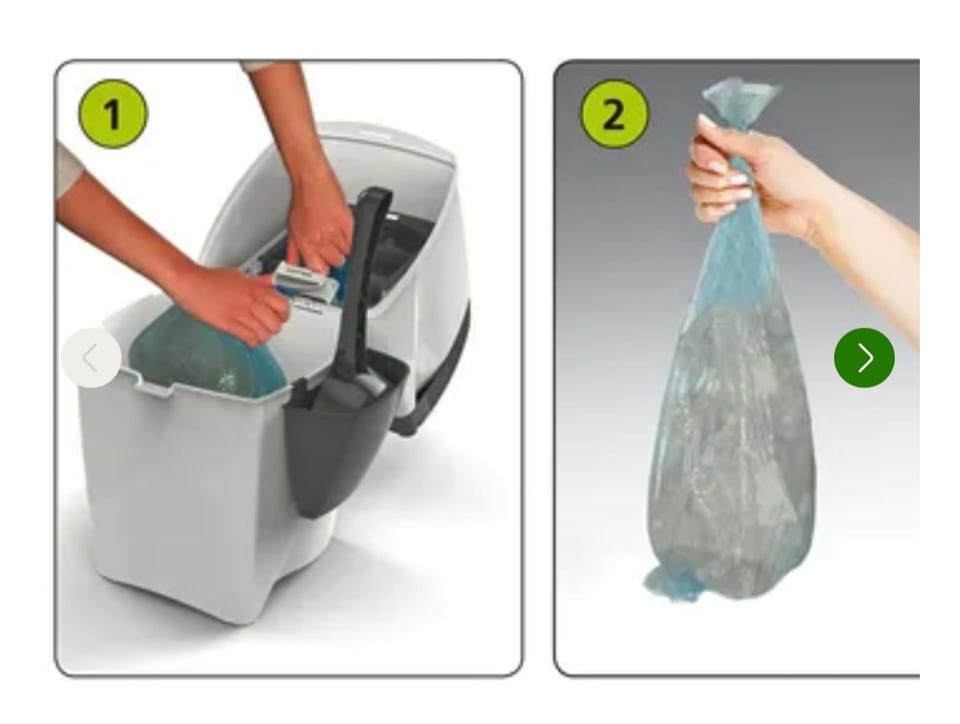 1

2