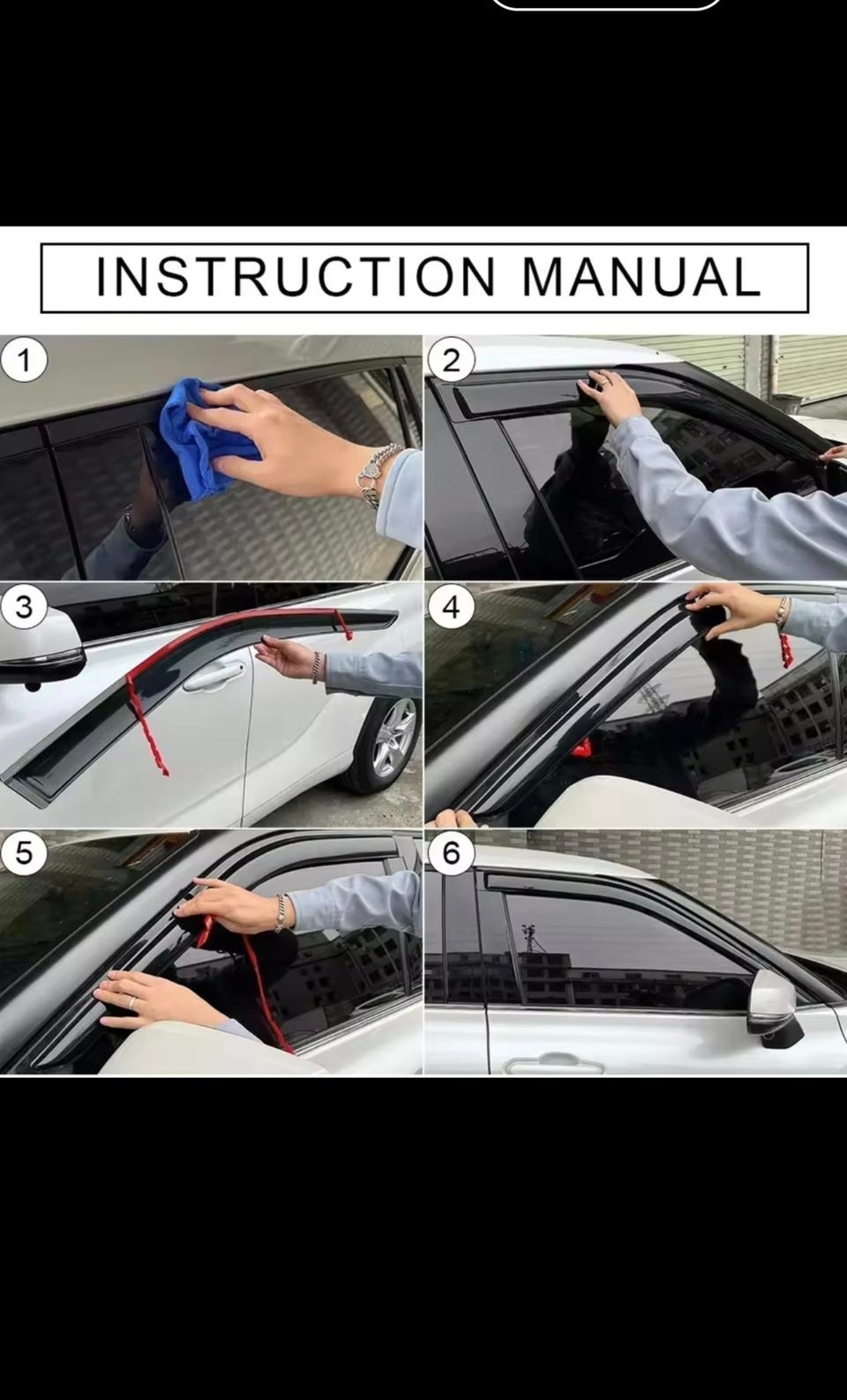 INSTRUCTION MANUAL

1

2

3

4

5

6