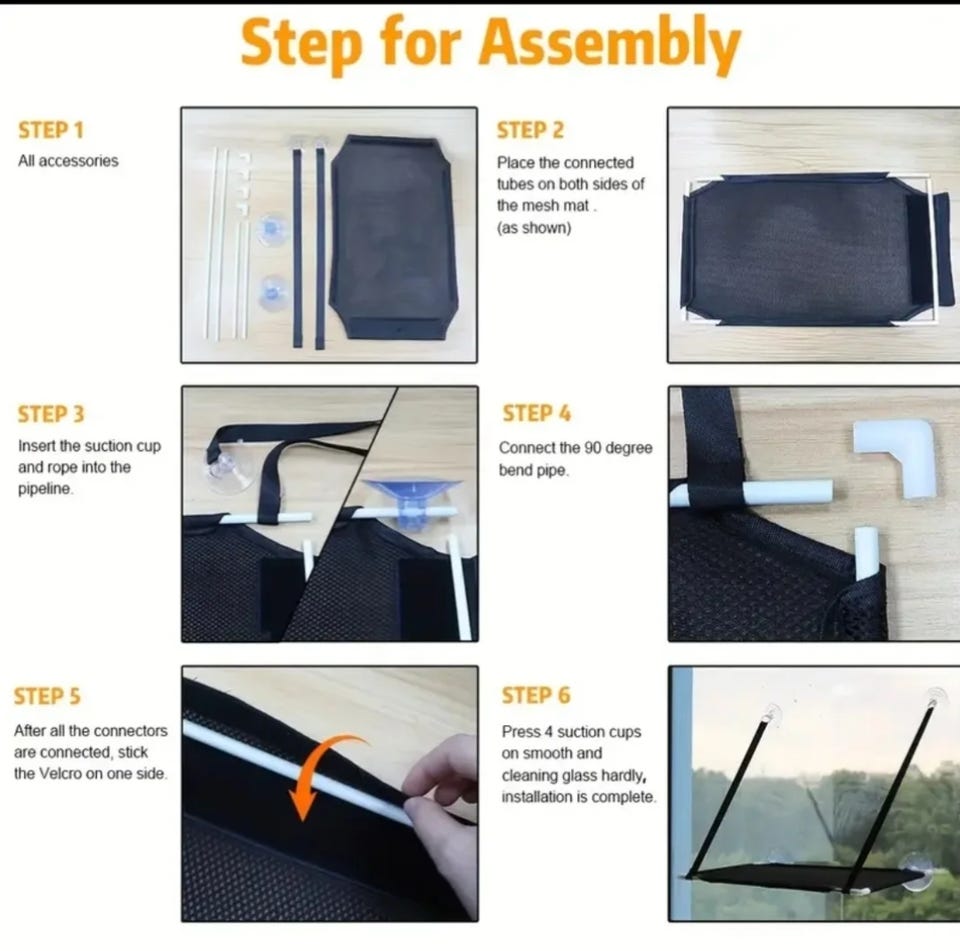 Step for Assembly

STEP 1
All accessories

STEP 2
Place the connected tubes on both sides of the mesh mat .
(as shown)

STEP 3
Insert the suction cup and rope into the pipeline.

STEP 4
Connect the 90 degree bend pipe.

STEP 5
After all the connectors are connected, stick the Velcro on one side.

STEP 6
Press 4 suction cups on smooth and cleaning glass hardly, installation is complete.