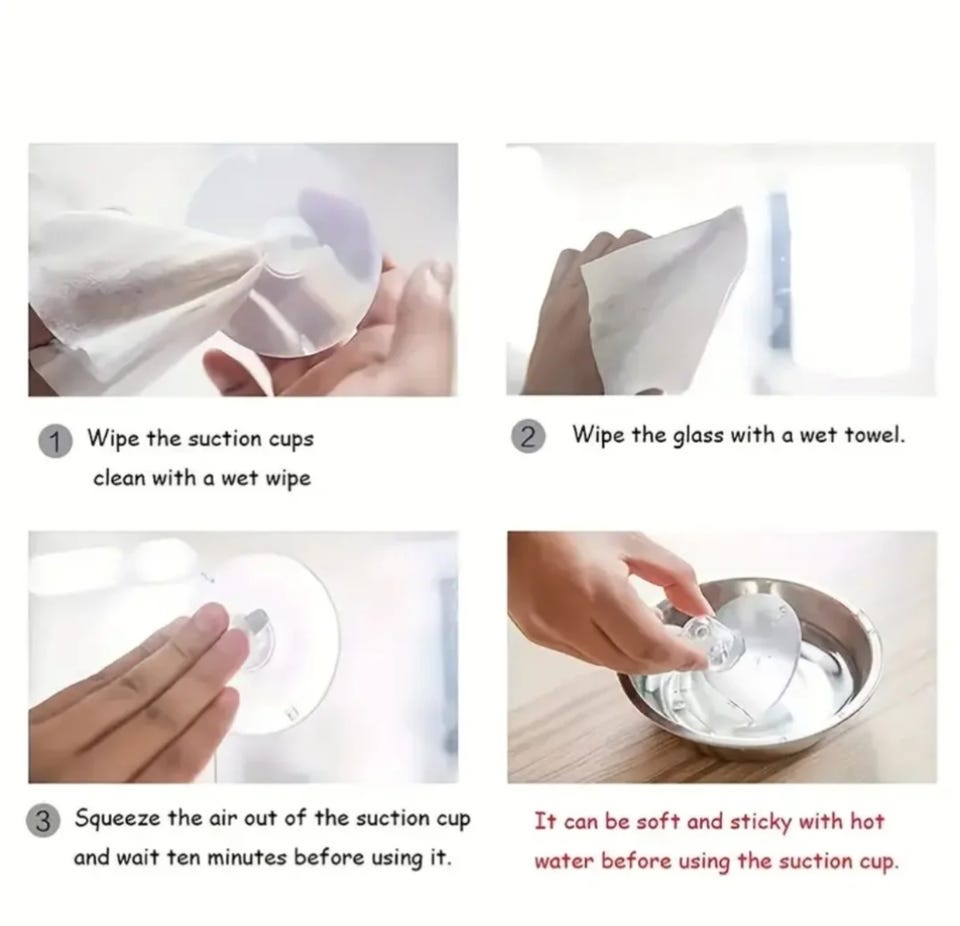 1 Wipe the suction cups clean with a wet wipe

2 Wipe the glass with a wet towel.

3 Squeeze the air out of the suction cup and wait ten minutes before using it.

It can be soft and sticky with hot water before using the suction cup.